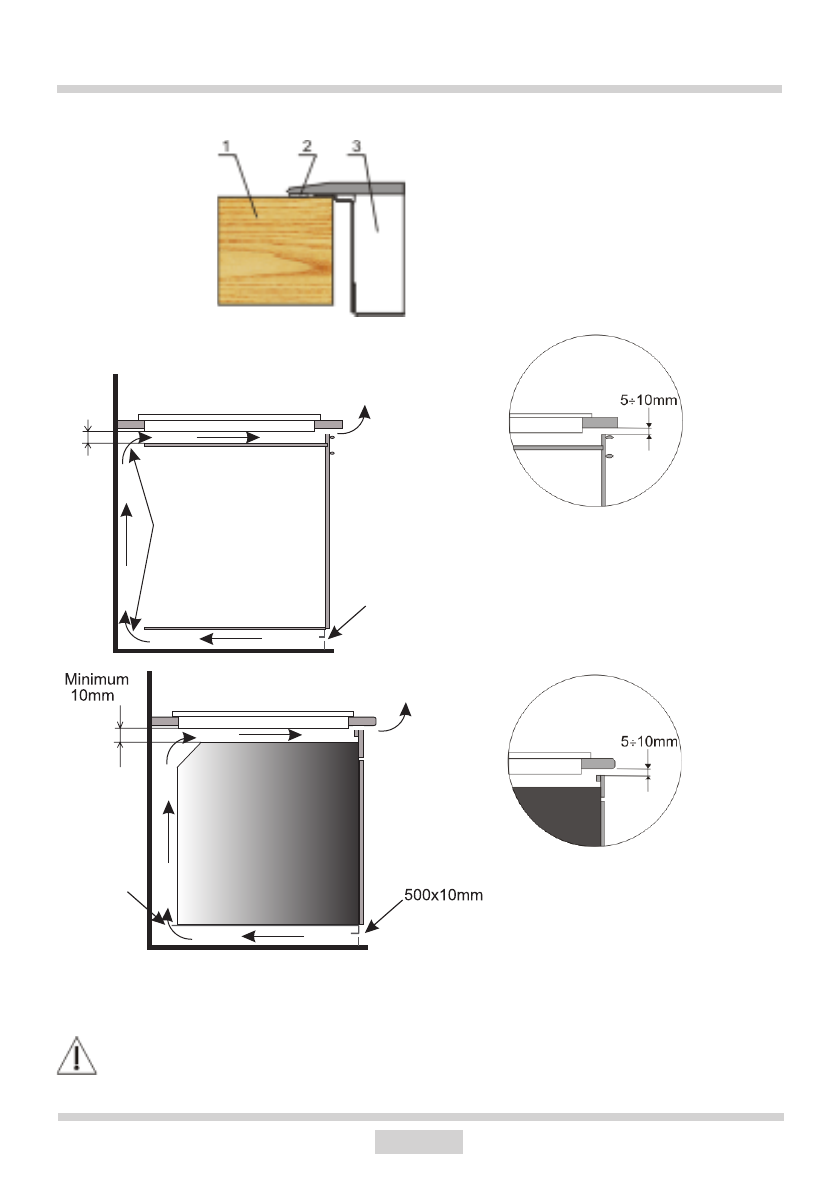 1
2
3

5÷10mm

Minimum
10mm

5÷10mm

500x10mm