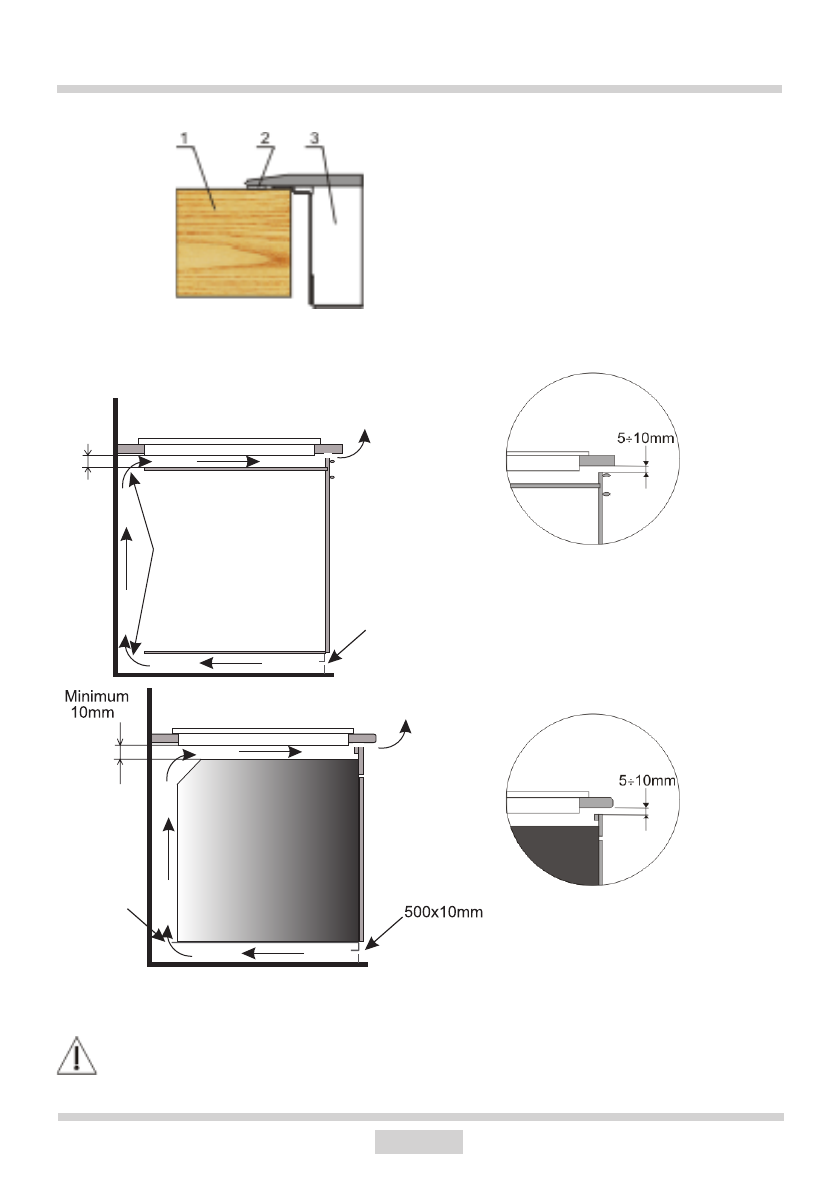 1
2
3

5÷10mm

Minimum 10mm

5÷10mm

500x10mm