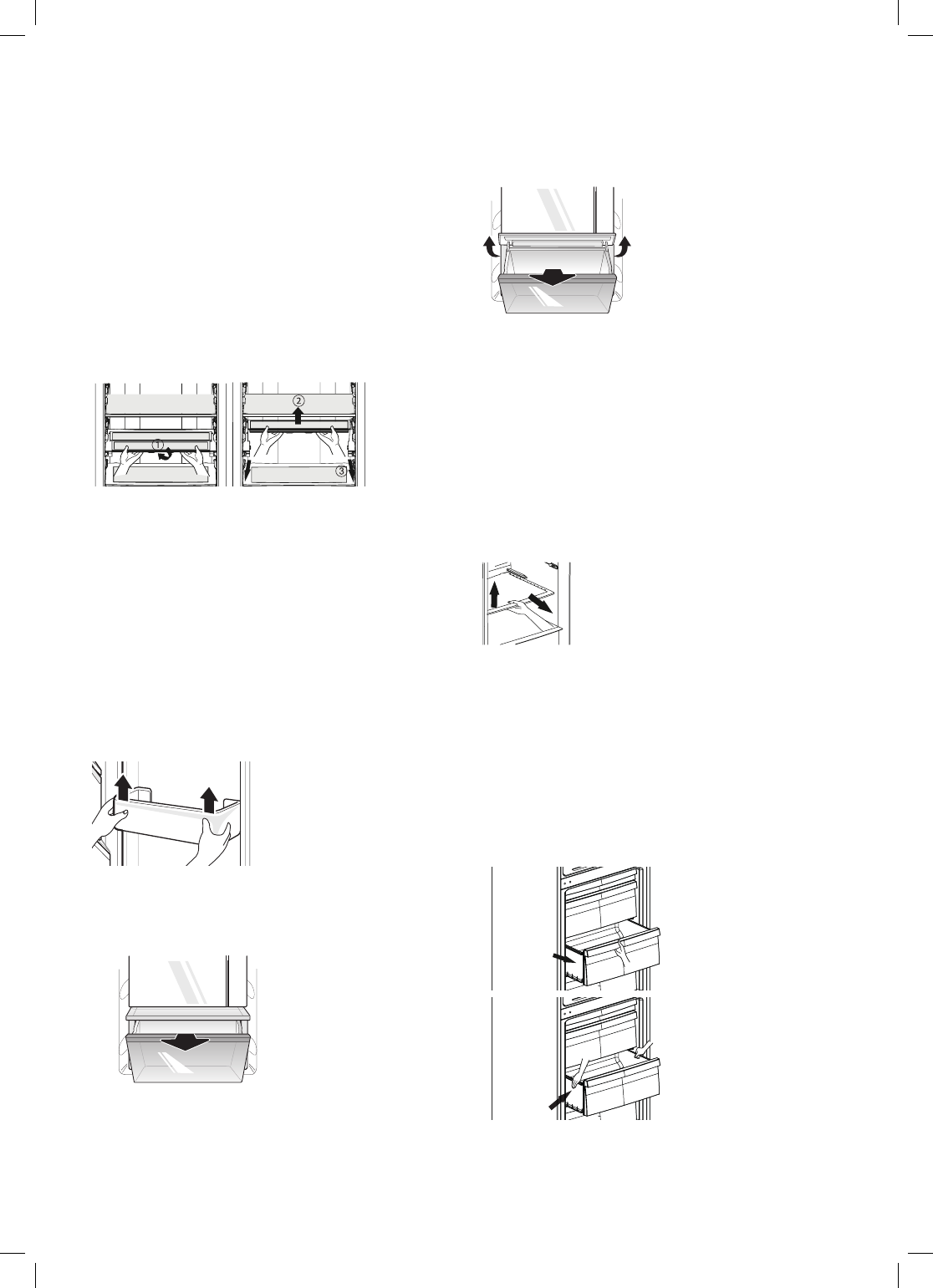 1 2 3