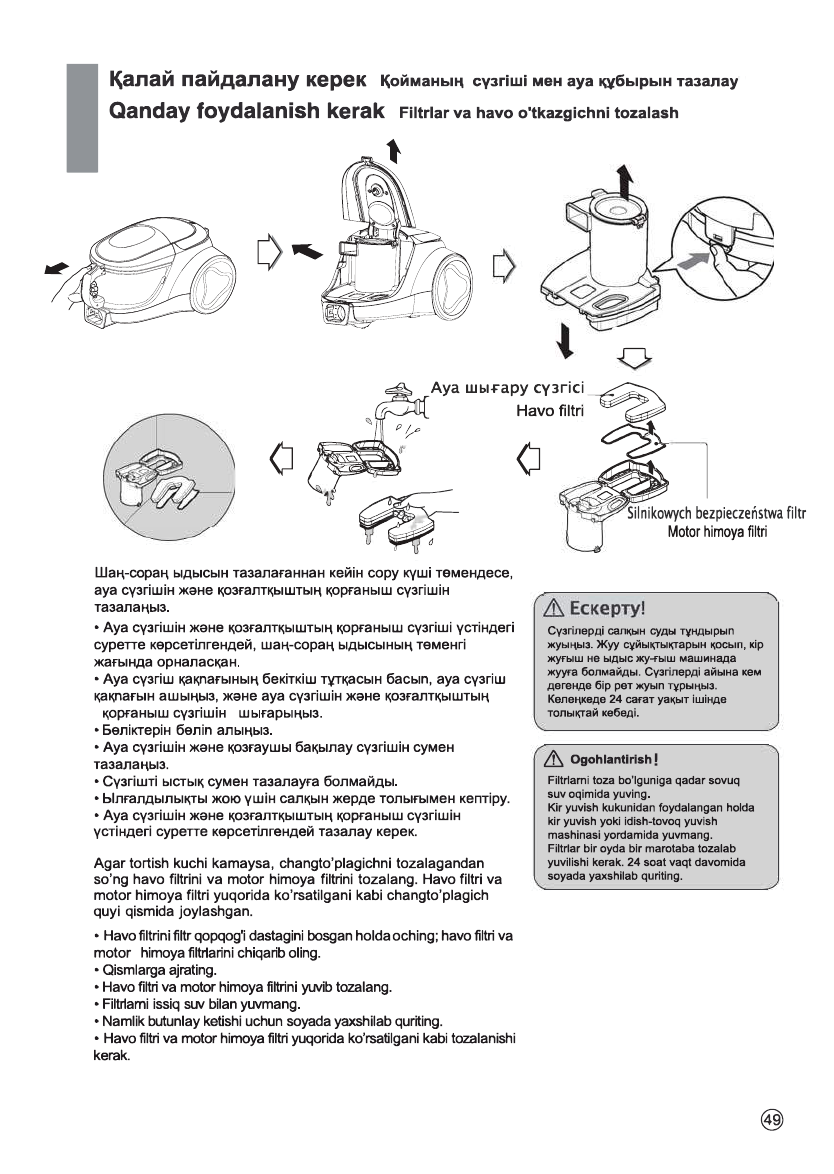 Қалай пайдалану керек Қойманың сүзгіші мен ауа құбырын тазалау
Qanday foydalanish kerak Filtrlar va havo o'tkazgichni tozalash

Ауа шығару сүзгісі
Havo filtri

Silnikowych bezpieczeństwa filtr
Motor himoya filtri

Шаң-сораң ыдысын тазалағаннан кейін сору күші төмендесе, ауа сүзгішін және қозғалтқыштың қорғаныш сүзгішін тазалаңыз.
• Ауа сүзгішін және қозғалтқыштың қорғаныш сүзгіші үстіндегі суретте көрсетілгендей, шаң-сораң ыдысының төменгі жағында орналасқан.
• Ауа сүзгіш қақпағының бекіткіш тұтқасын басып, ауа сүзгіш қақпағын ашыңыз, және ауа сүзгішін және қозғалтқыштың қорғаныш сүзгішін шығарыңыз.
• Бөліктерін бөліп алыңыз.
• Ауа сүзгішін және қозғаушы бақылау сүзгішін сумен тазалаңыз.
• Сүзгішті ыстық сумен тазалауға болмайды.
• Ылғалдылықты жою үшін салқын жерде толығымен кептіру.
• Ауа сүзгішін және қозғалтқыштың қорғаныш сүзгішін үстіндегі суретте көрсетілгендей тазалау керек.

Agar tortish kuchi kamaysa, changto'plagichni tozalagandan so'ng havo filtrini va motor himoya filtrini tozalang. Havo filtri va motor himoya filtri yuqorida ko'rsatilgani kabi changto'plagich quyi qismida joylashgan.
• Havo filtrini filtr qopqog'i dastagini bosgan holda oching; havo filtri va motor himoya filtrlarini chiqarib oling.
• Qismlarga ajrating.
• Havo filtri va motor himoya filtrini yuvib tozalang.
• Filtrlarni issiq suv bilan yuvmang.
• Namlik butunlay ketishi uchun soyada yaxshilab quriting.
• Havo filtri va motor himoya filtri yuqorida ko'rsatilgani kabi tozalanishi kerak.

Ескерту!
Сүзгілерді салқын суды тұндырып жуыңыз. Жуу сұйықтықтарын қосып, кір жуғыш не ыдыс жу-ғыш машинада жууға болмайды. Сүзгілерді айына кем дегенде бір рет жуып тұрыңыз. Көлеңкеде 24 сағат уақыт ішінде толықтай кебеді.

Ogohlantirish!
Filtrlarni toza bo'lguniga qadar sovuq suv oqimida yuving.
Kir yuvish kukunidan foydalangan holda kir yuvish yoki idish-tovoq yuvish mashinasi yordamida yuvmang.
Filtrlar bir oyda bir marotaba tozalab yuvilishi kerak. 24 soat vaqt davomida soyada yaxshilab quriting.

49