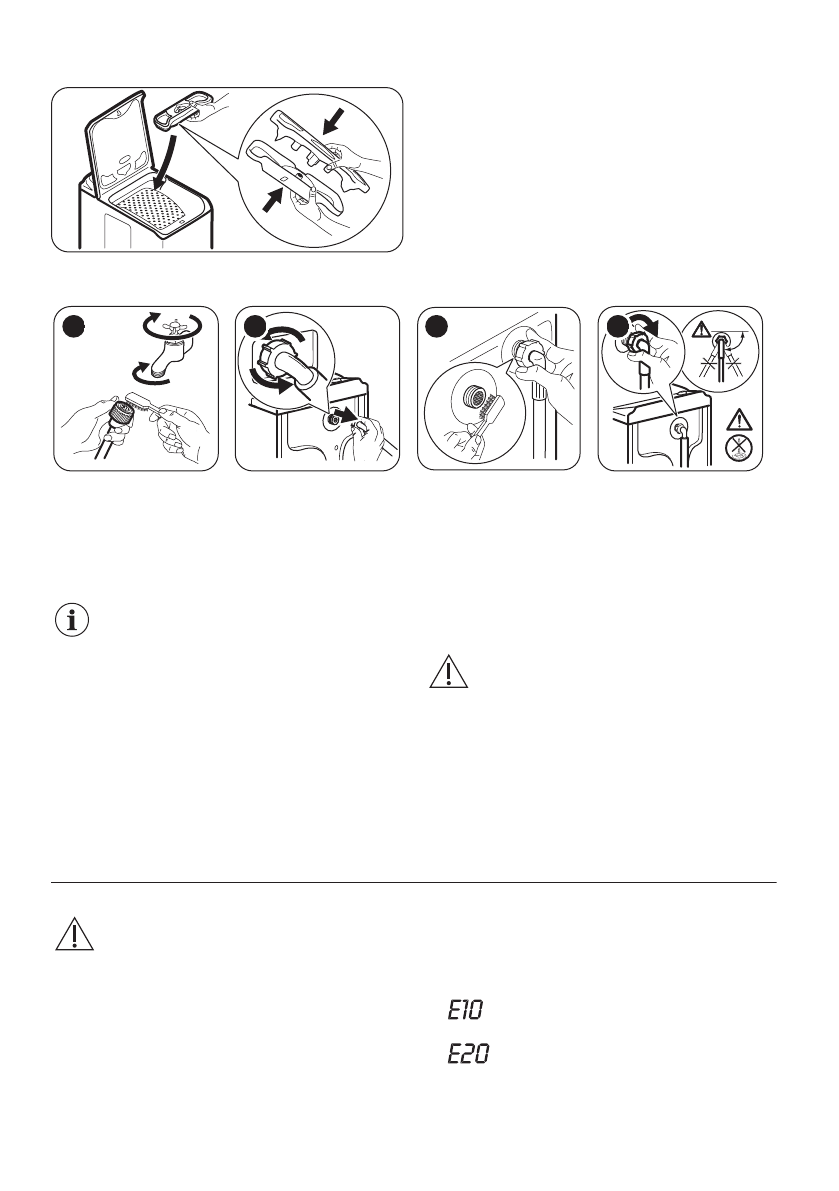 E10

E20