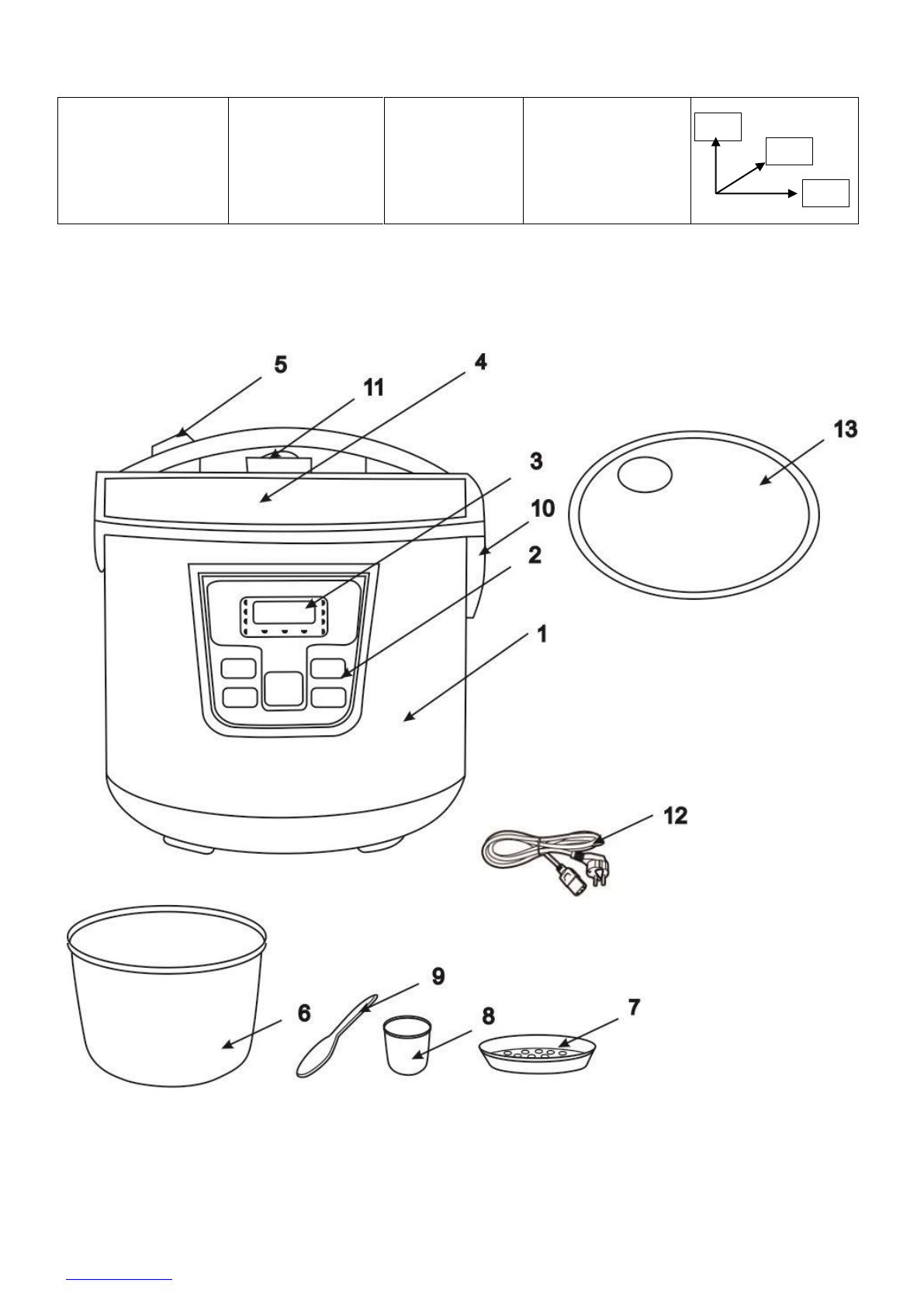 5

11

4

3

10

2

1

13

12

9

6

8

7