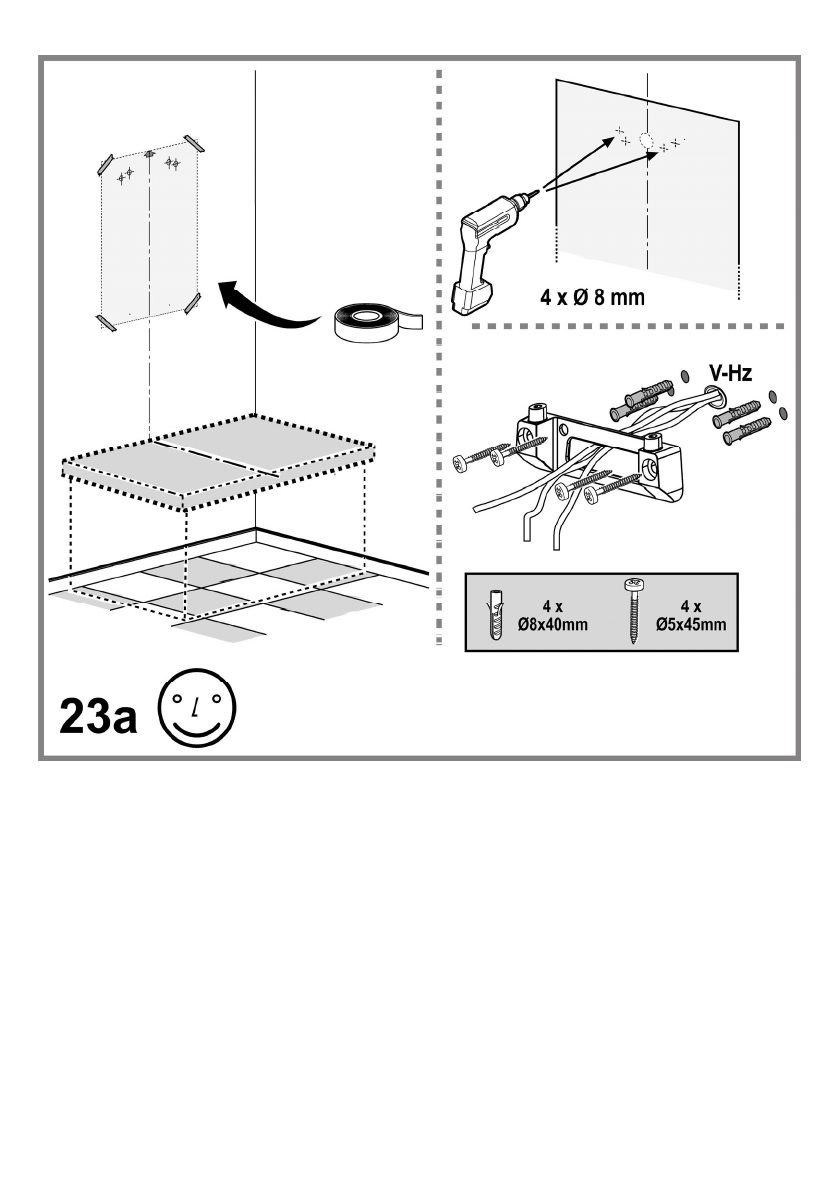 4 x Ø 8 mm

V-Hz

4 x
Ø8x40mm

4 x
Ø5x45mm

23a