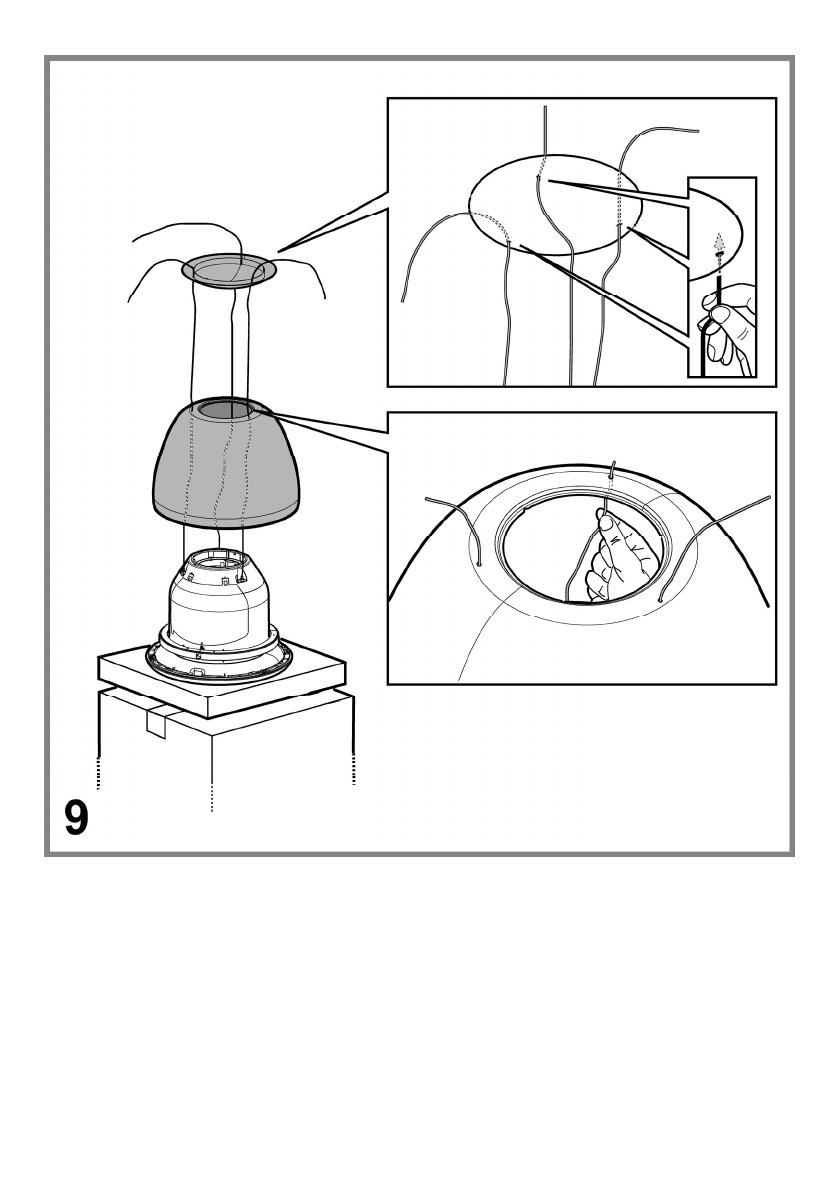 9