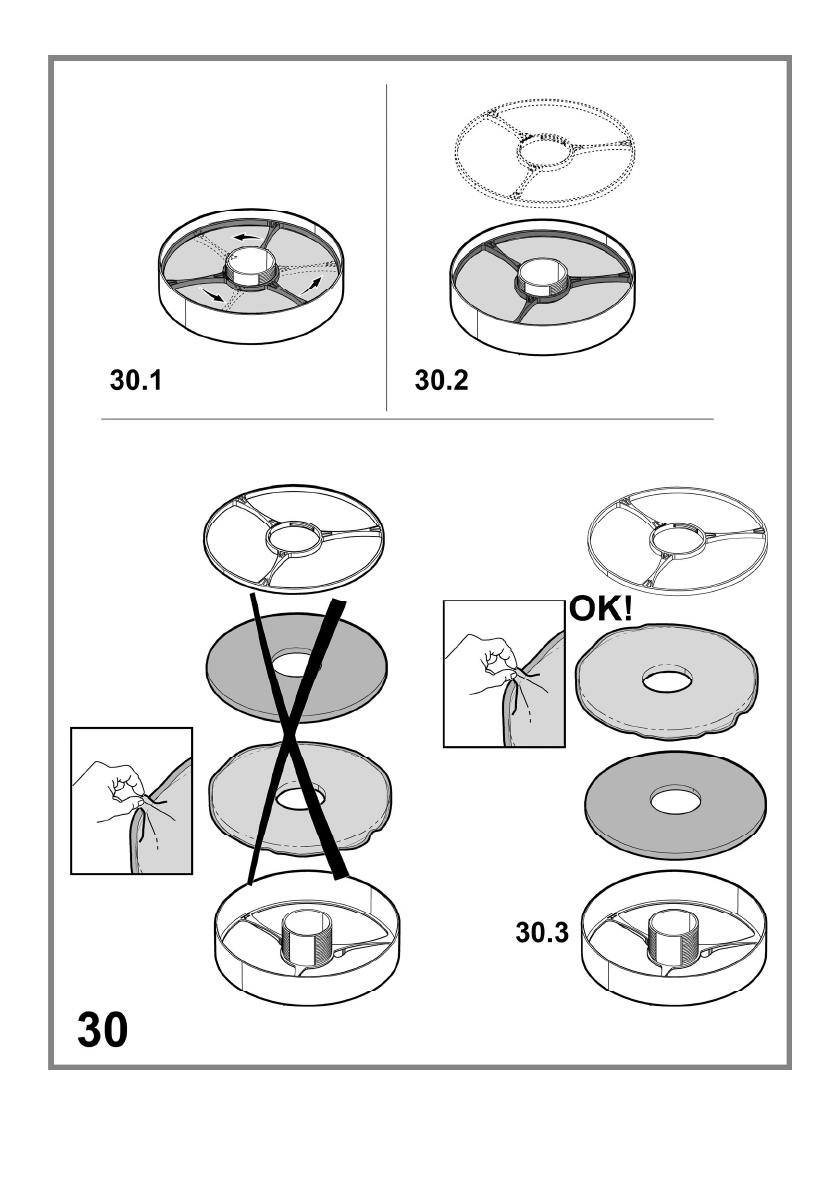 30.1

30.2

OK!

30.3

30