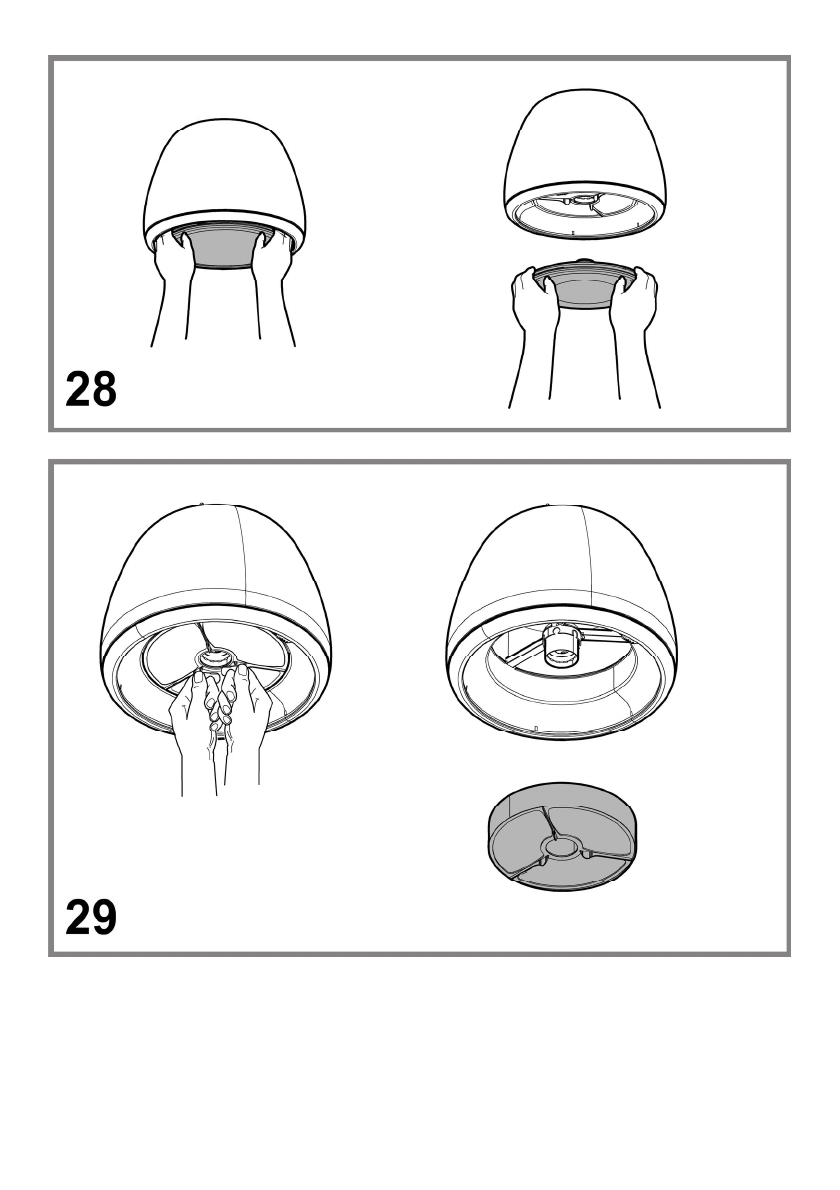 28

29