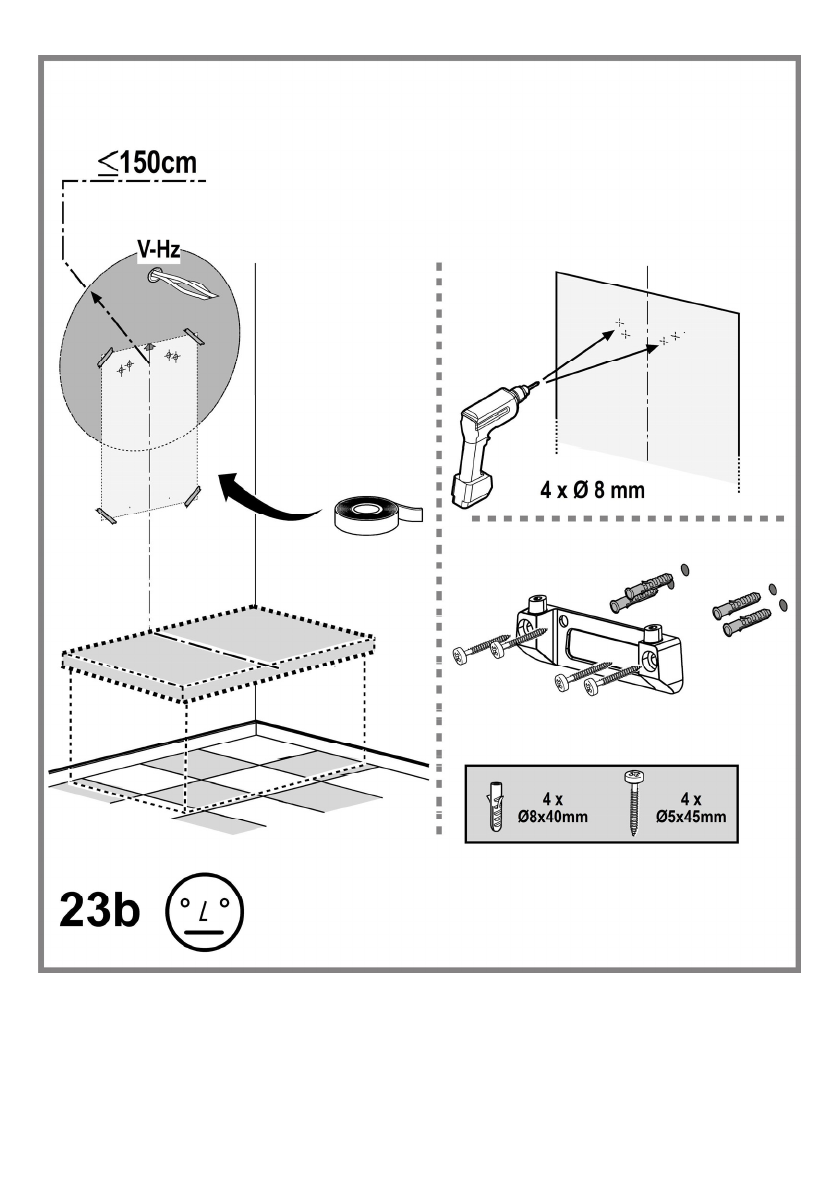 $\leq$150cm

V-Hz

4 x Ø 8 mm

4 x
Ø8x40mm

4 x
Ø5x45mm

23b