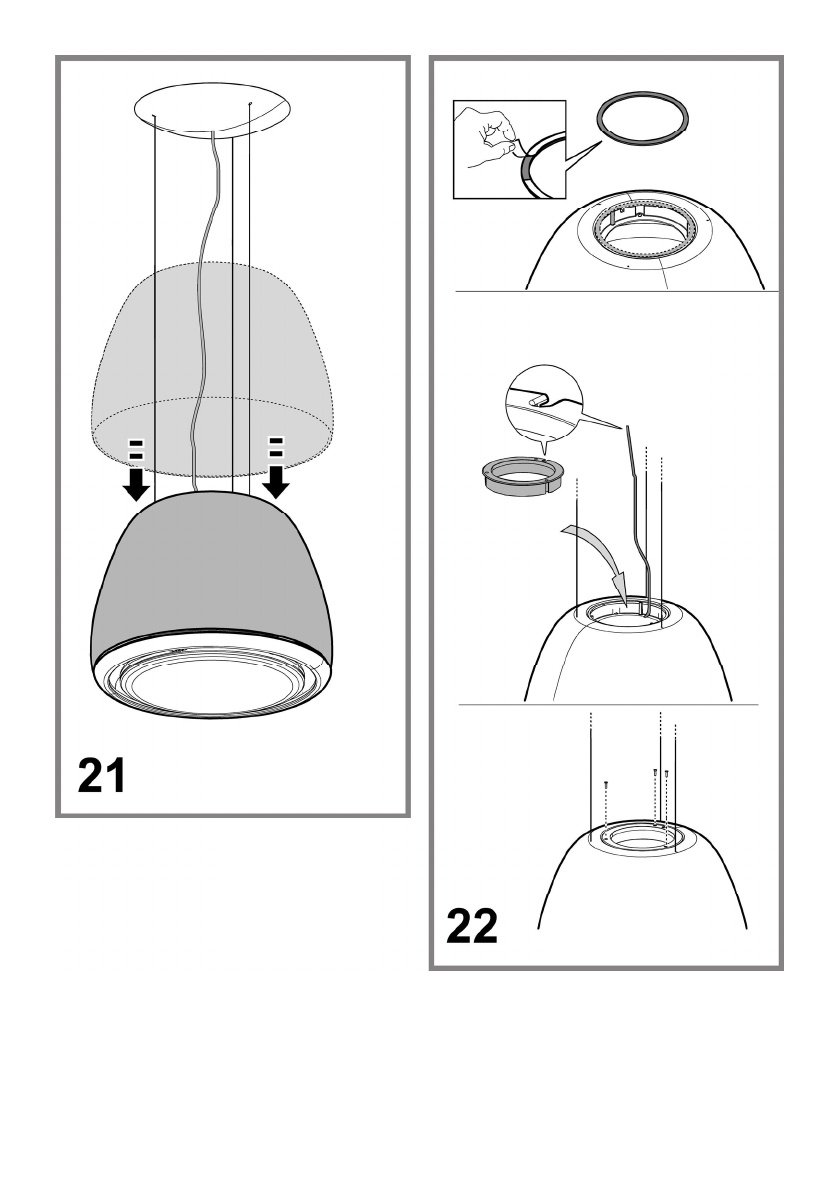 21

22