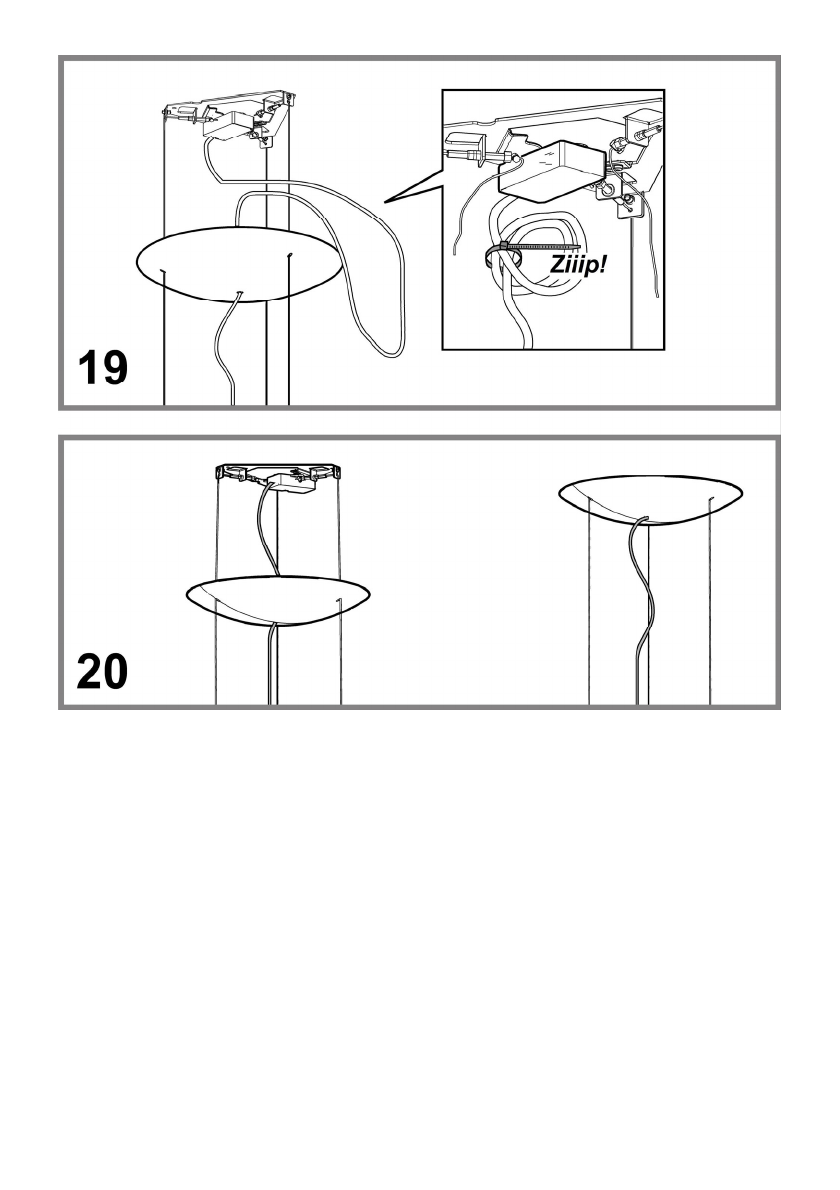 Ziiip!

19

20