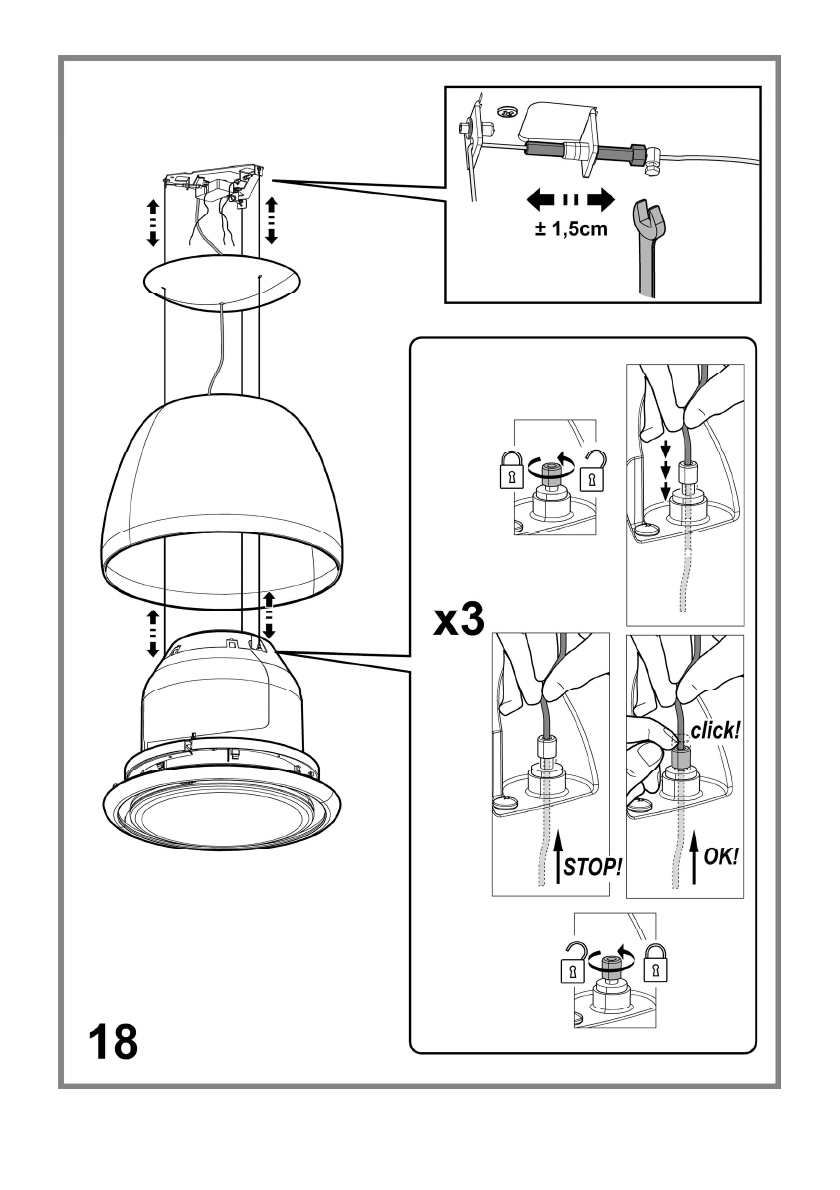 ± 1,5cm

x3

click!

STOP!

OK!

18