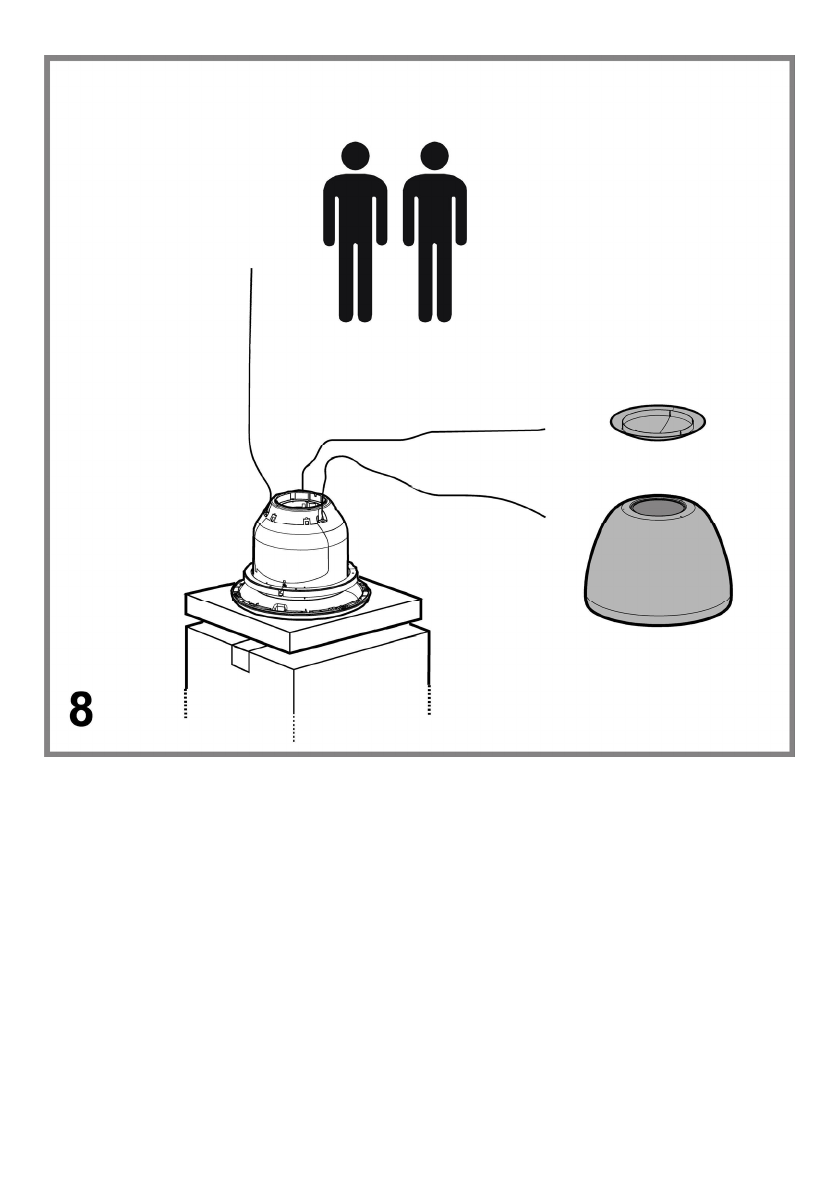 8