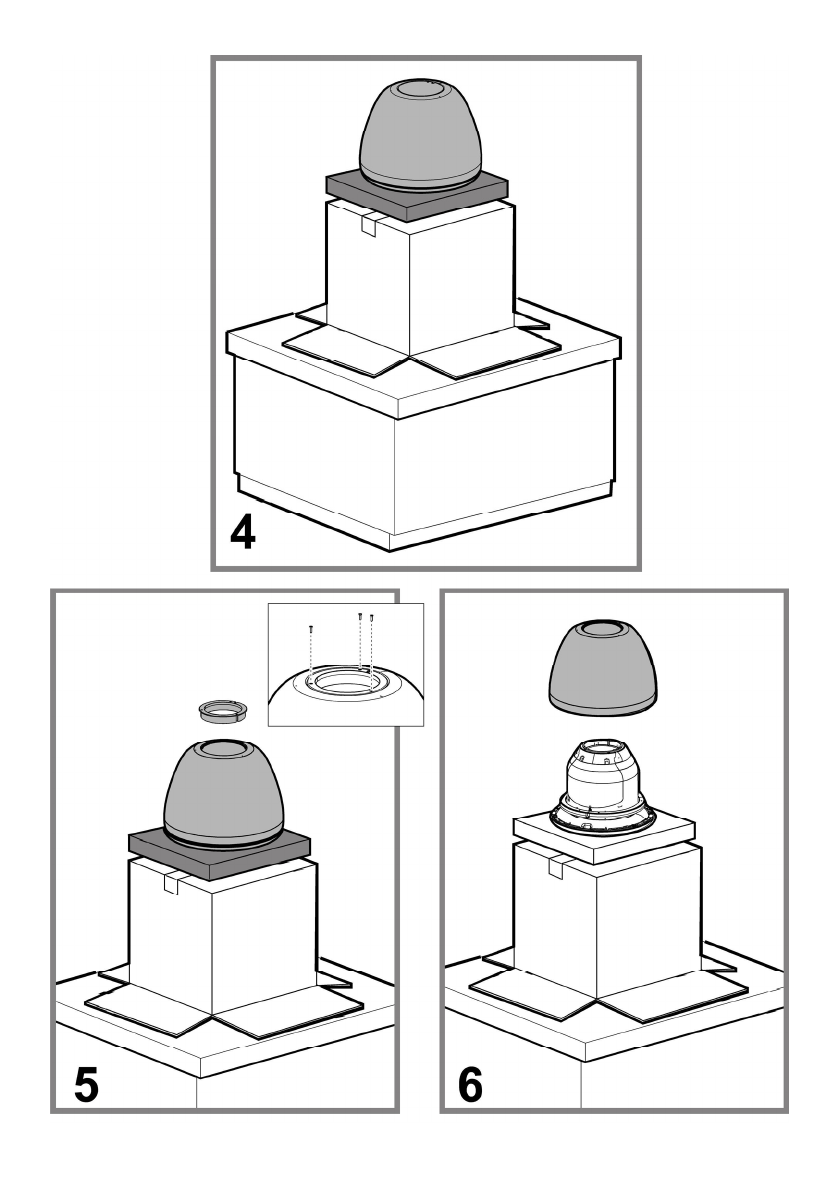 4

5

6