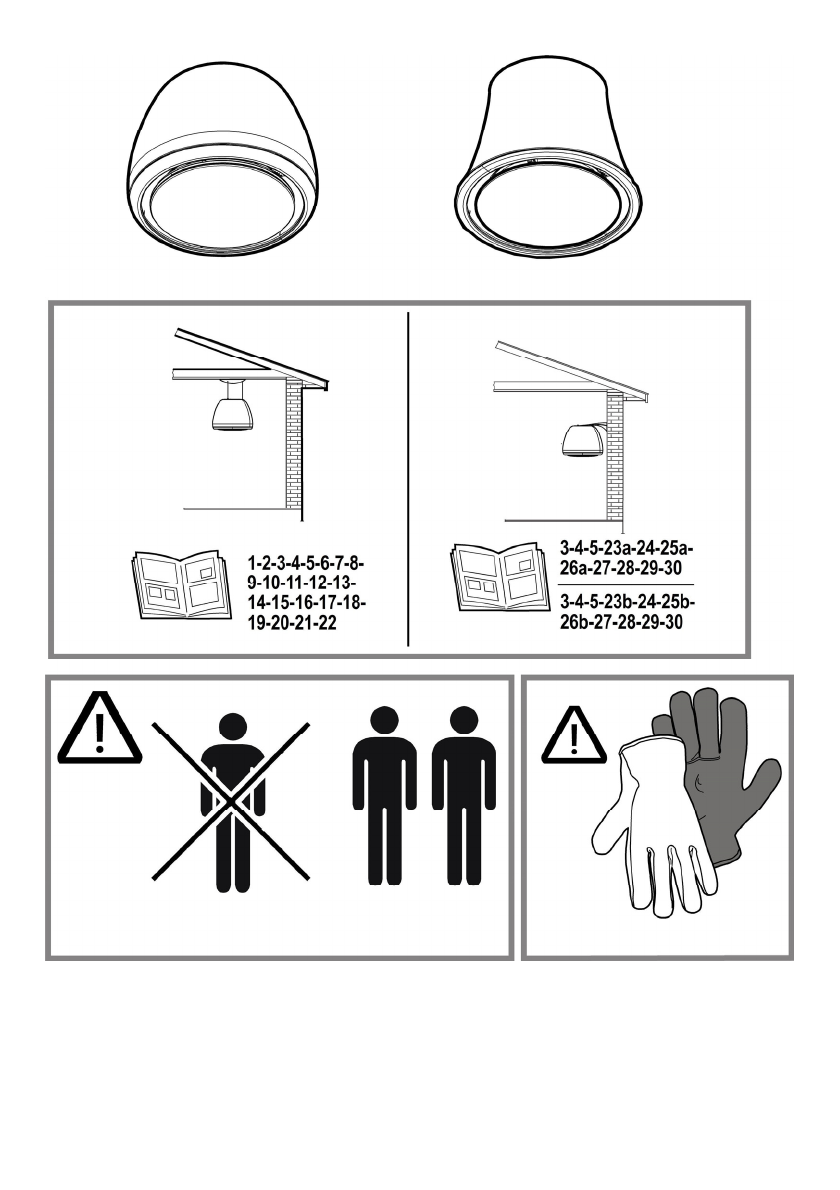 1-2-3-4-5-6-7-8-9-10-11-12-13-14-15-16-17-18-19-20-21-22

3-4-5-23a-24-25a-26a-27-28-29-30

3-4-5-23b-24-25b-26b-27-28-29-30