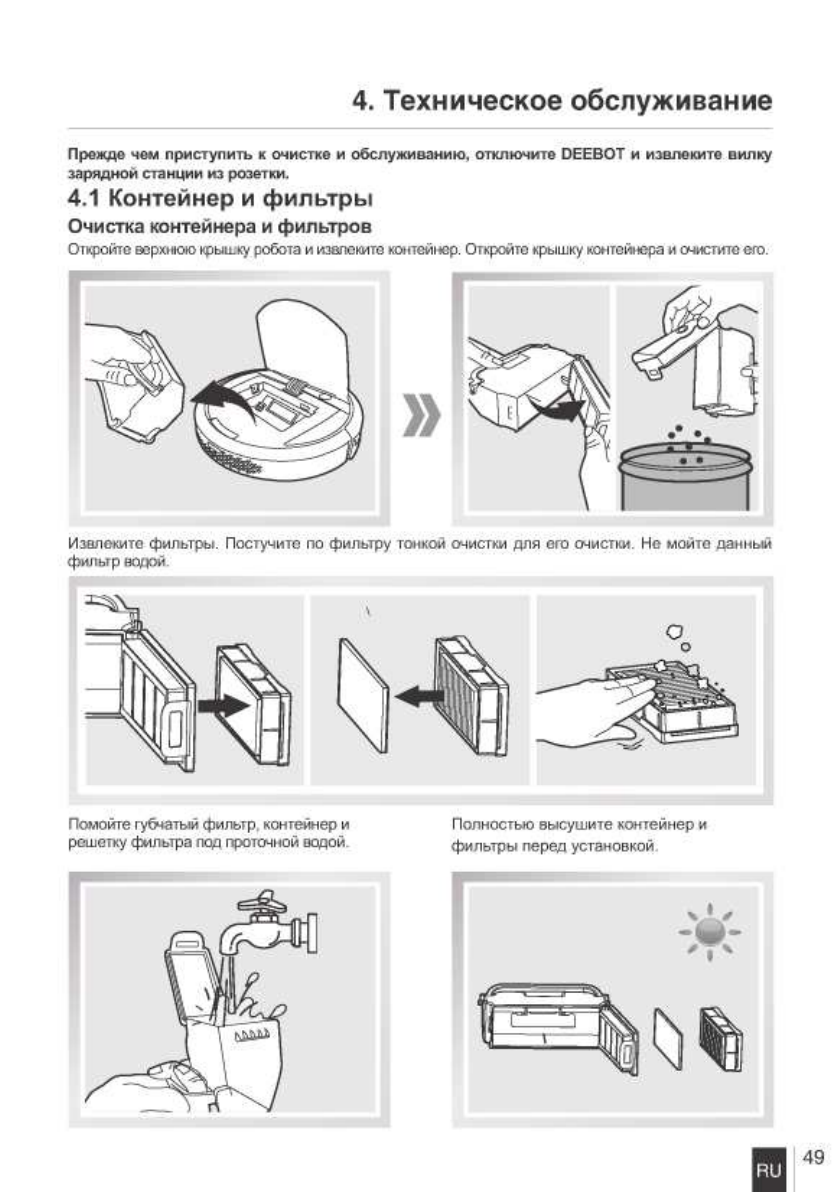 4. Техническое обслуживание

Прежде чем приступить к очистке и обслуживанию, отключите DEEBOT и извлеките вилку зарядной станции из розетки.

4.1 Контейнер и фильтры

Очистка контейнера и фильтров

Откройте верхнюю крышку робота и извлеките контейнер. Откройте крышку контейнера и очистите его.

Извлеките фильтры. Постучите по фильтру тонкой очистки для его очистки. Не мойте данный фильтр водой.

Помойте губчатый фильтр, контейнер и решетку фильтра под проточной водой.

Полностью высушите контейнер и фильтры перед установкой.

RU 49