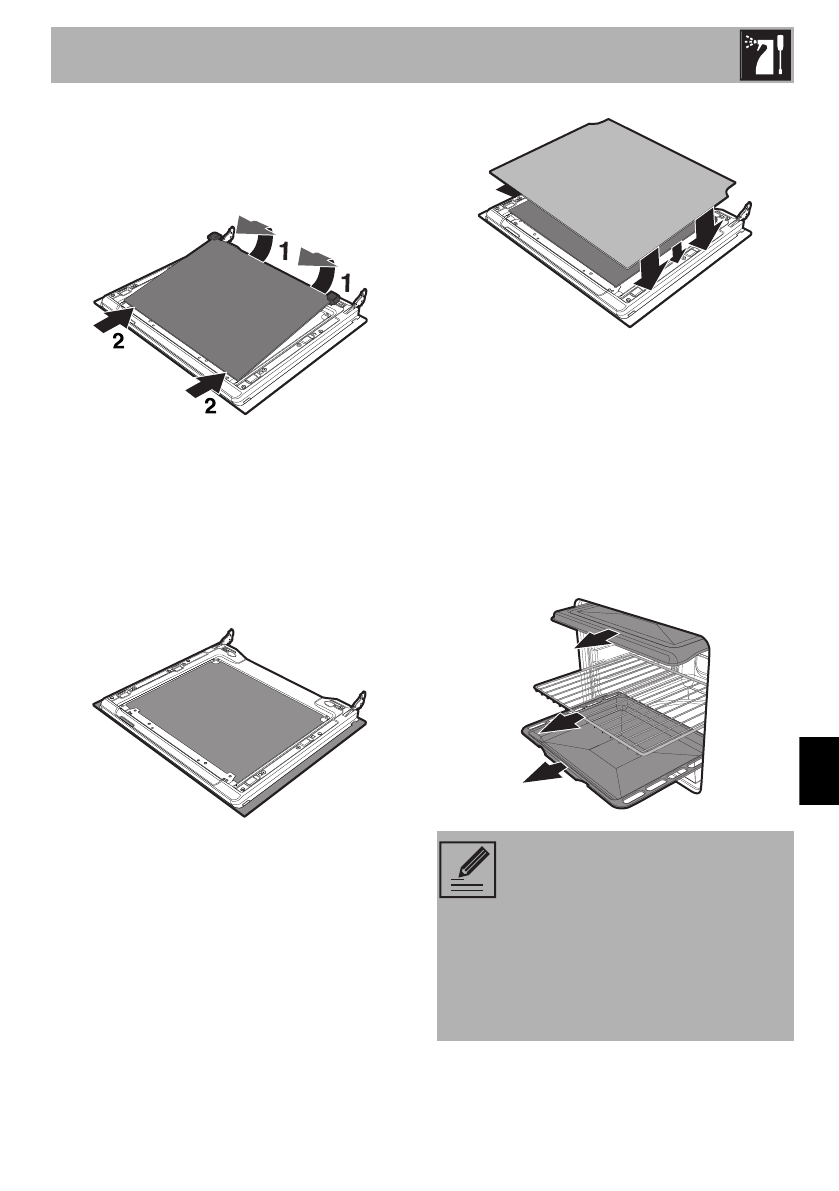 1
1
2
2