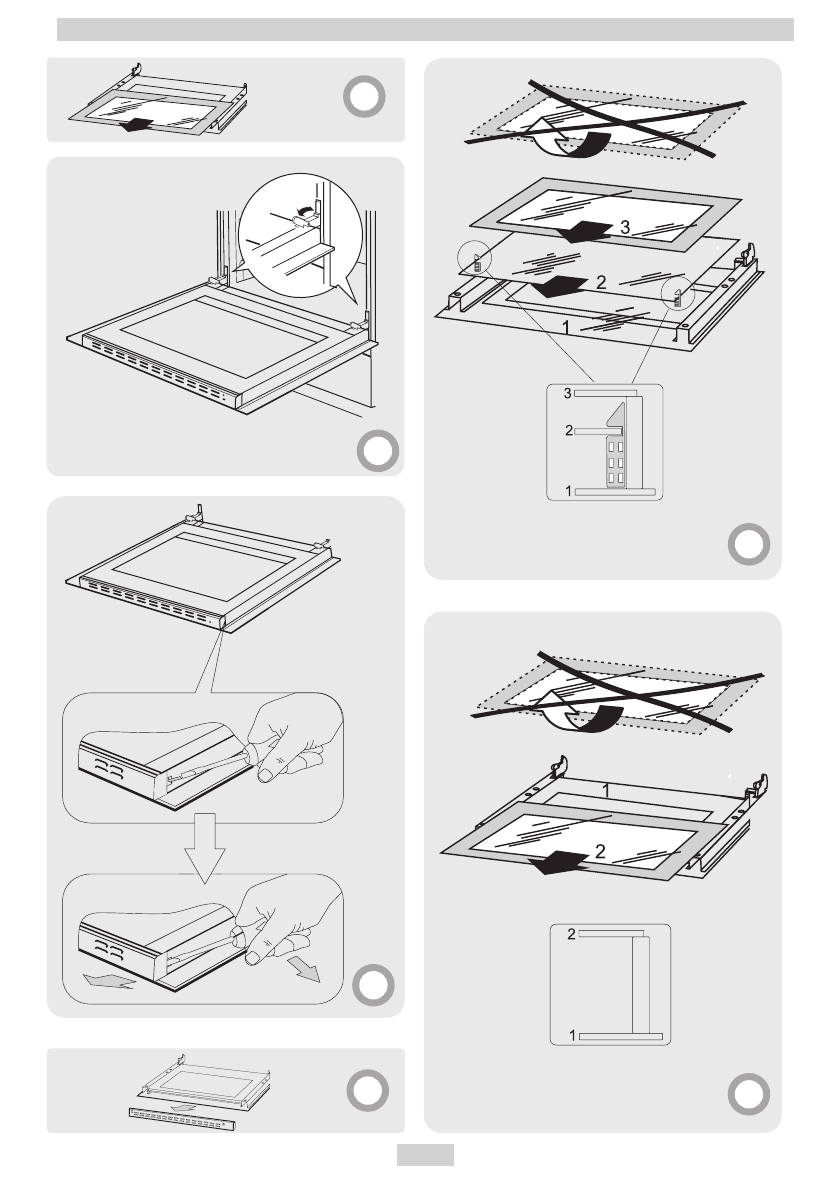 3

2

1

3

2

1

1

2

2

1