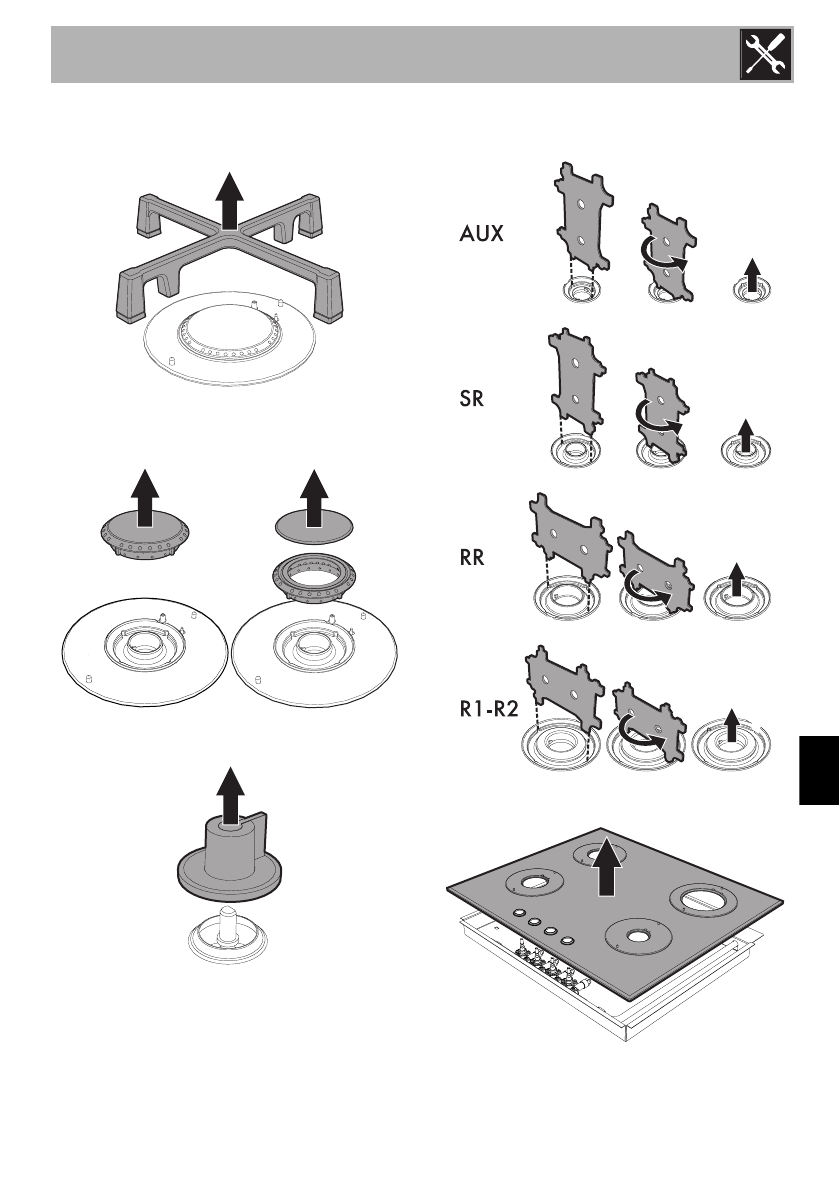 AUX

SR

RR

R1-R2