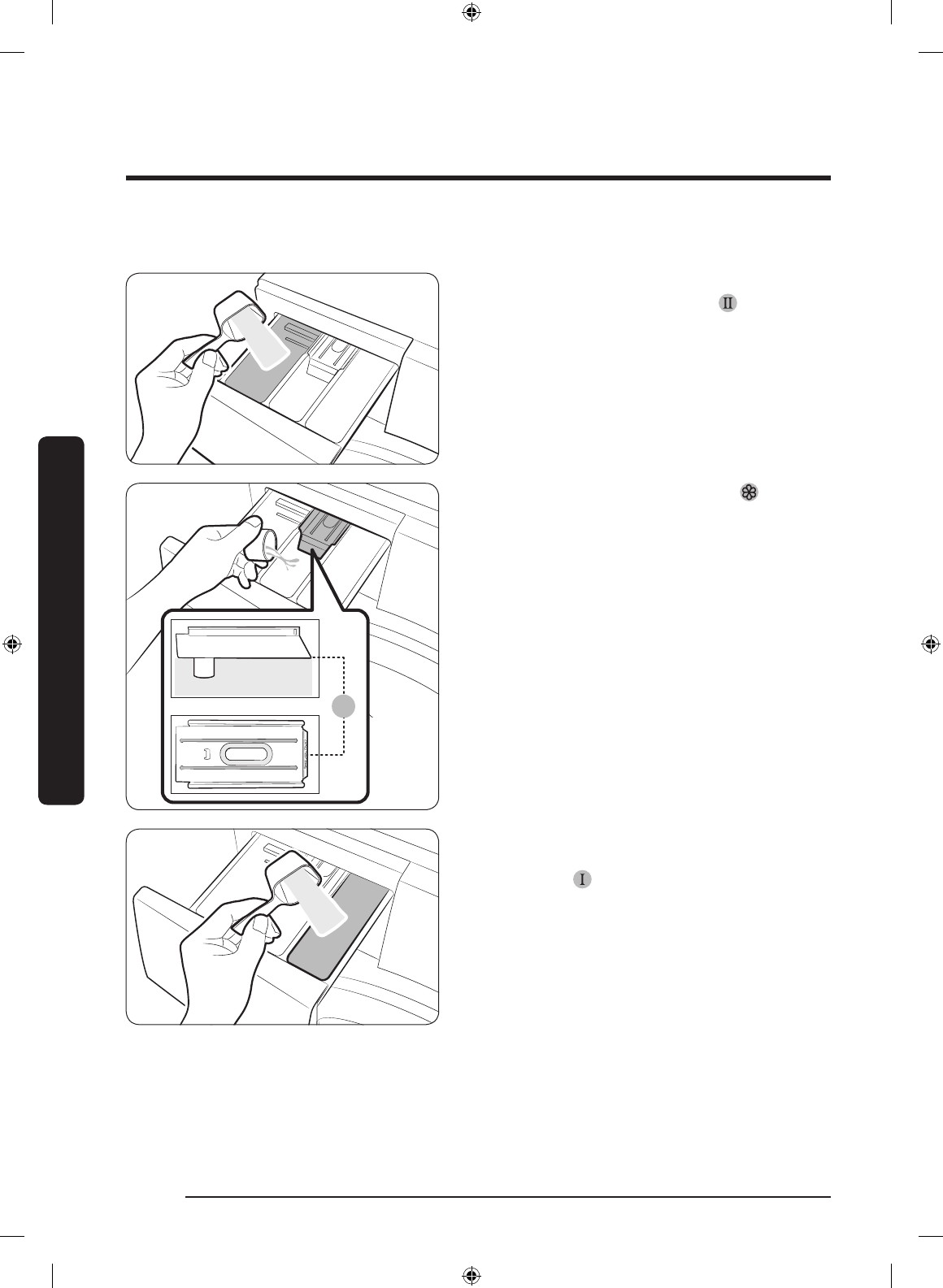 II

I