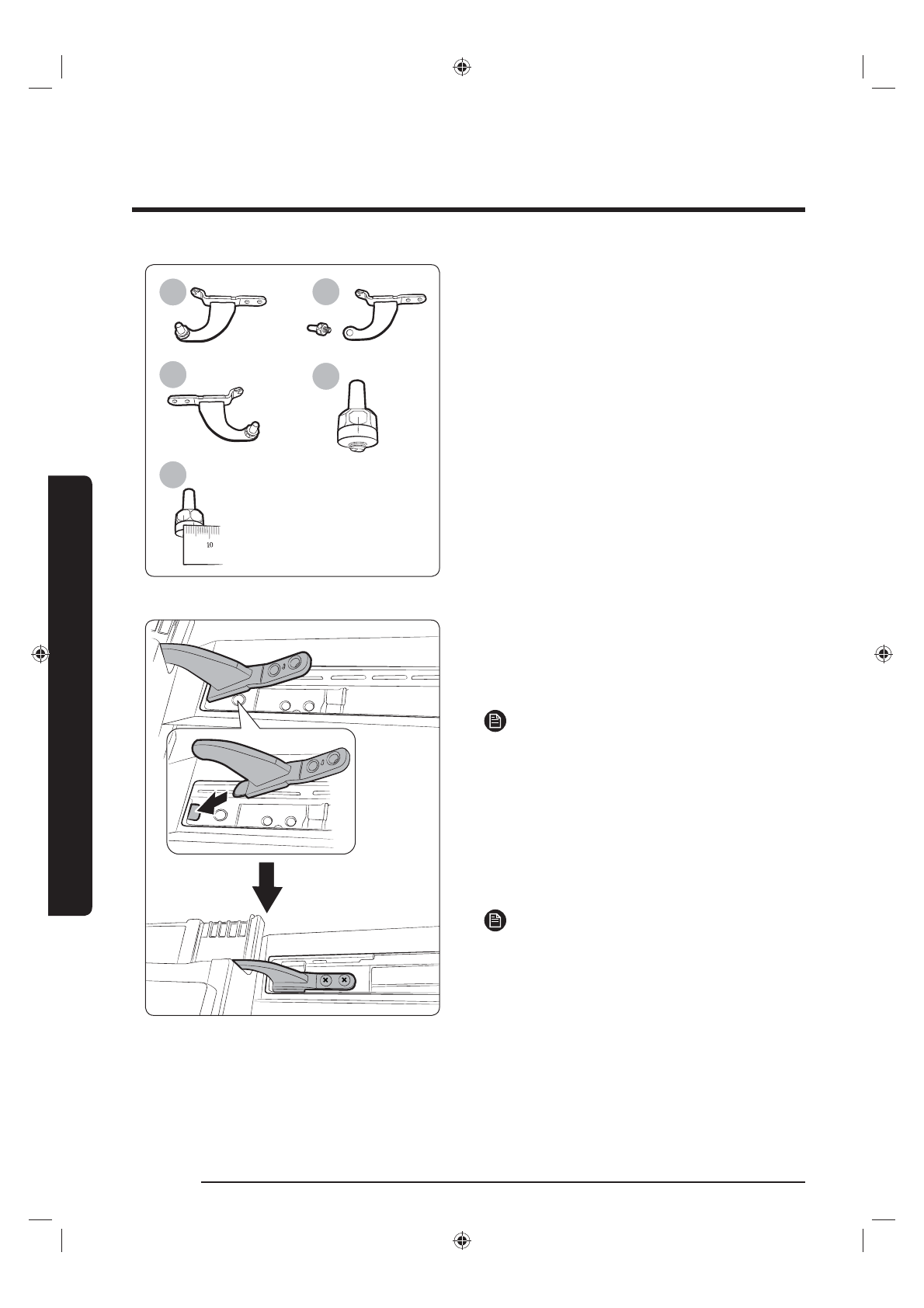 10