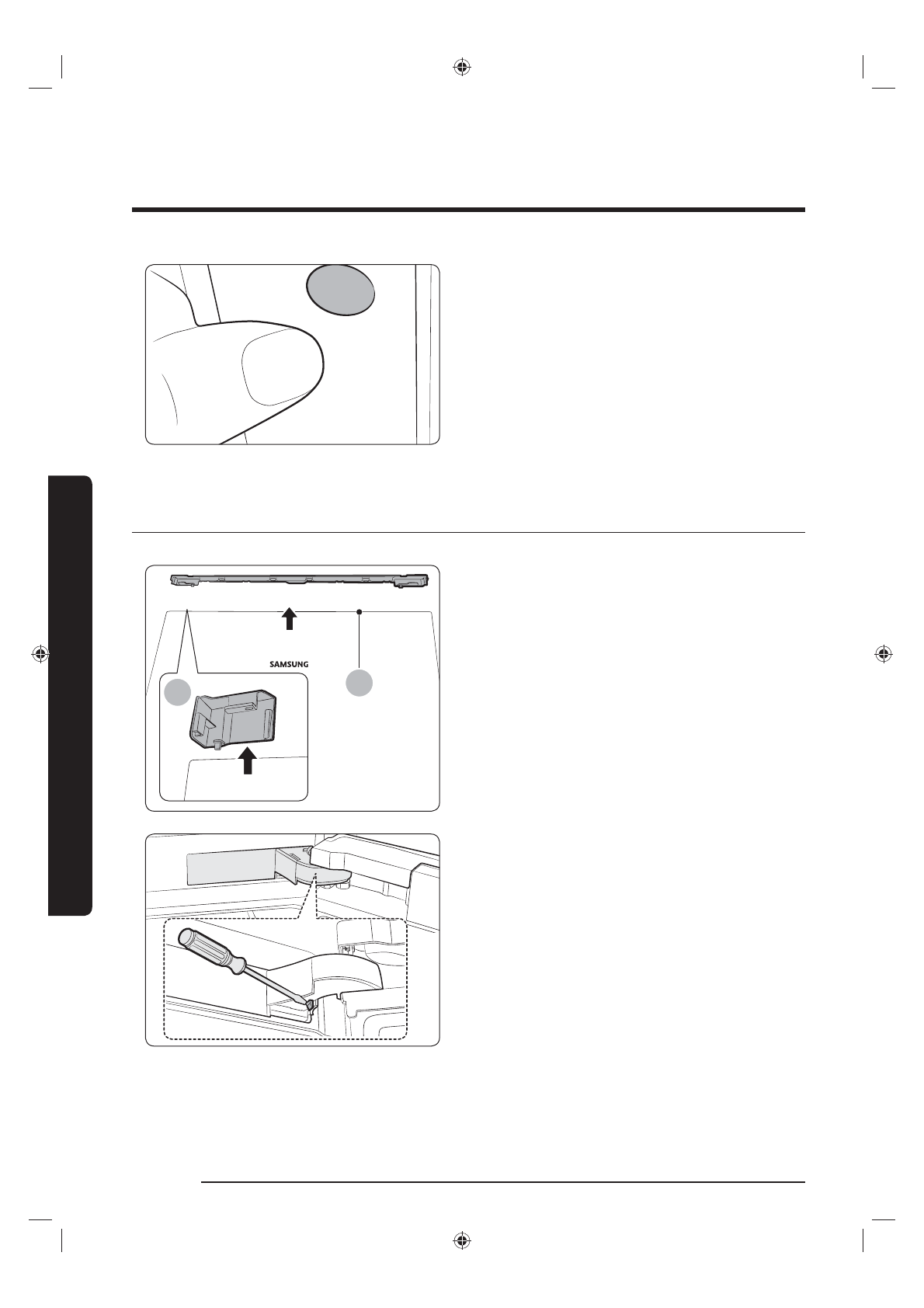 SAMSUNG