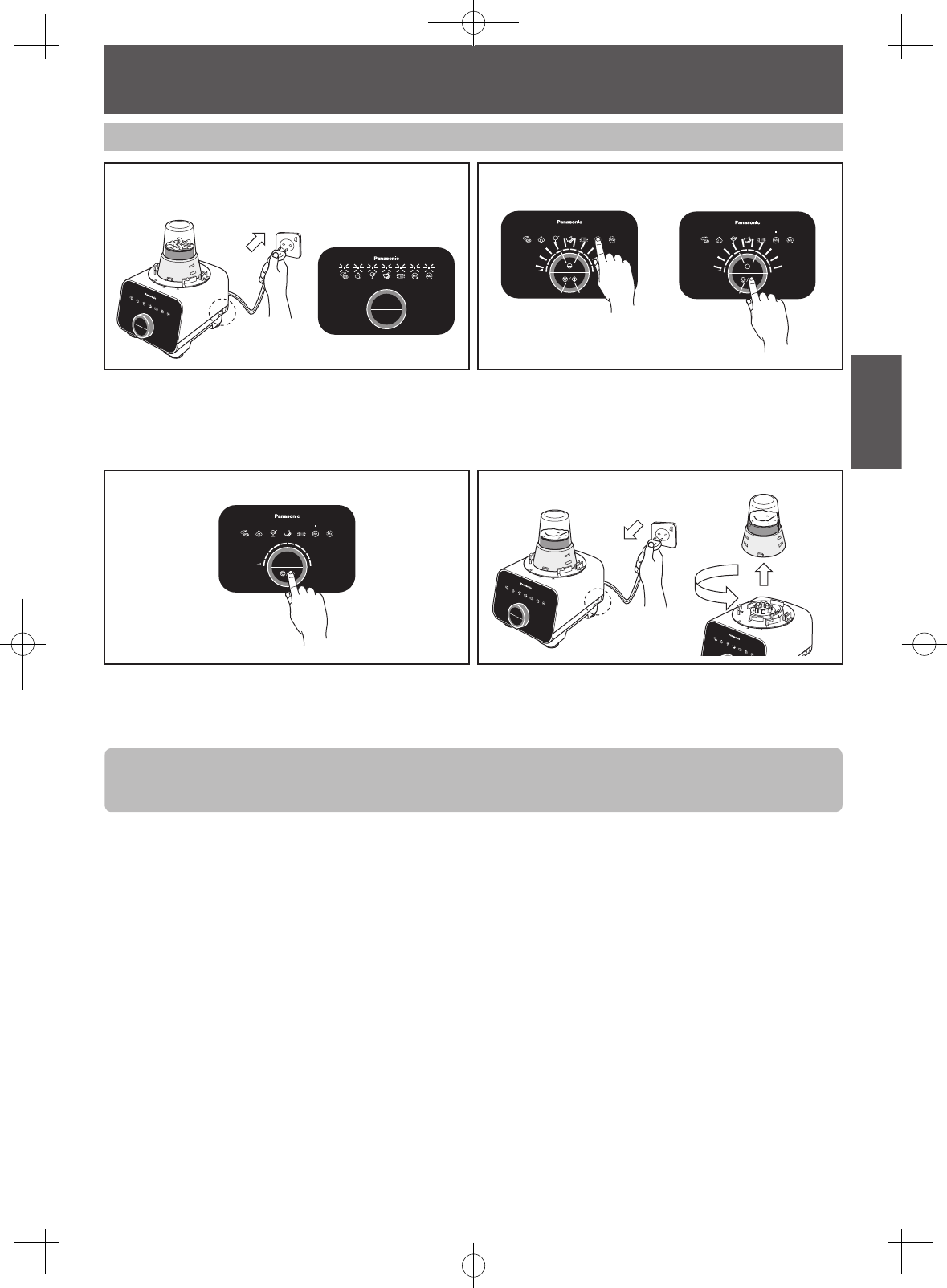 Panasonic

Panasonic

Panasonic

Panasonic

Panasonic

Panasonic

Panasonic