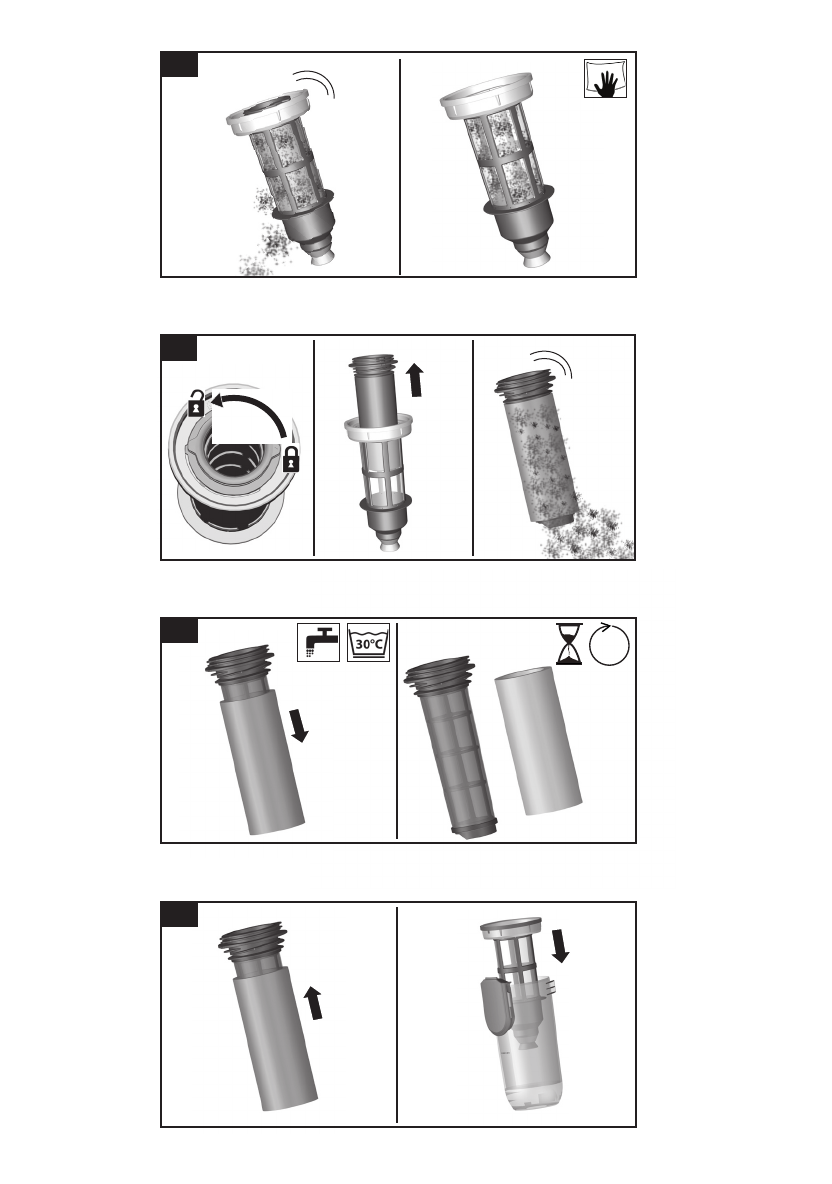 30°C