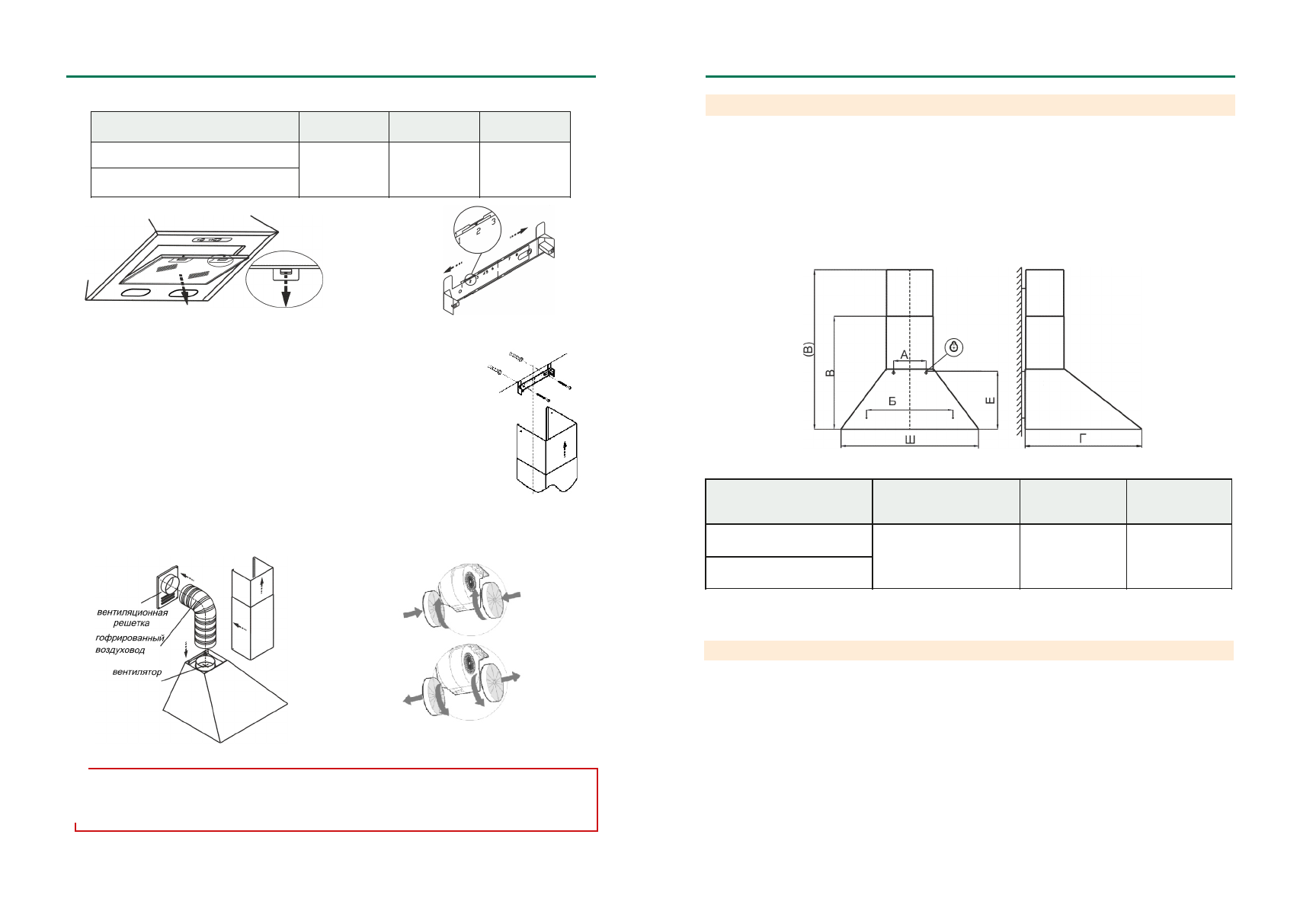 1 2 3

вентиляционная решетка
гофрированный воздуховод
вентилятор

(В)
В
А
Б
Е
Ш
Г