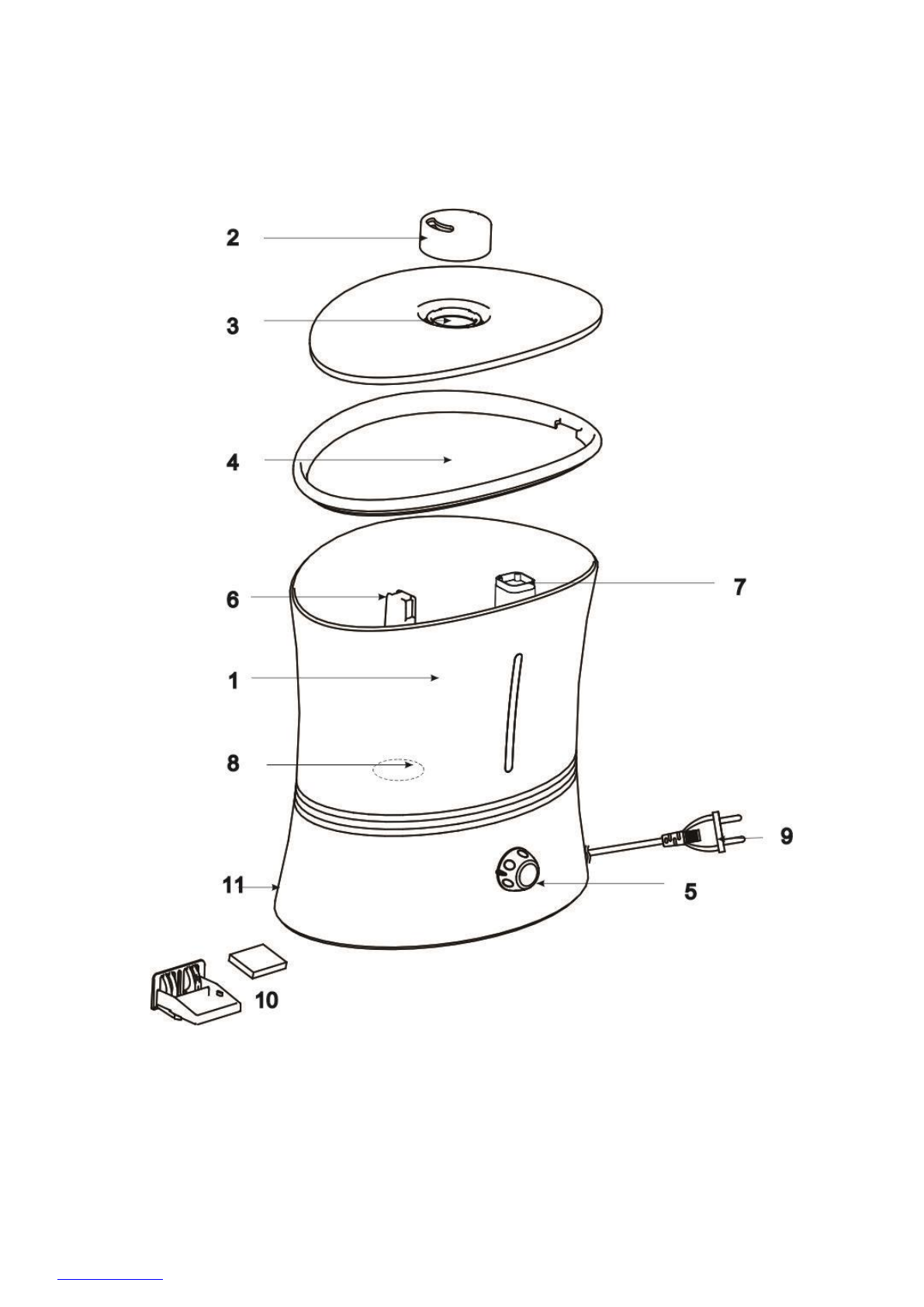 2
3
4
6
7
1
8
9
11
5
10