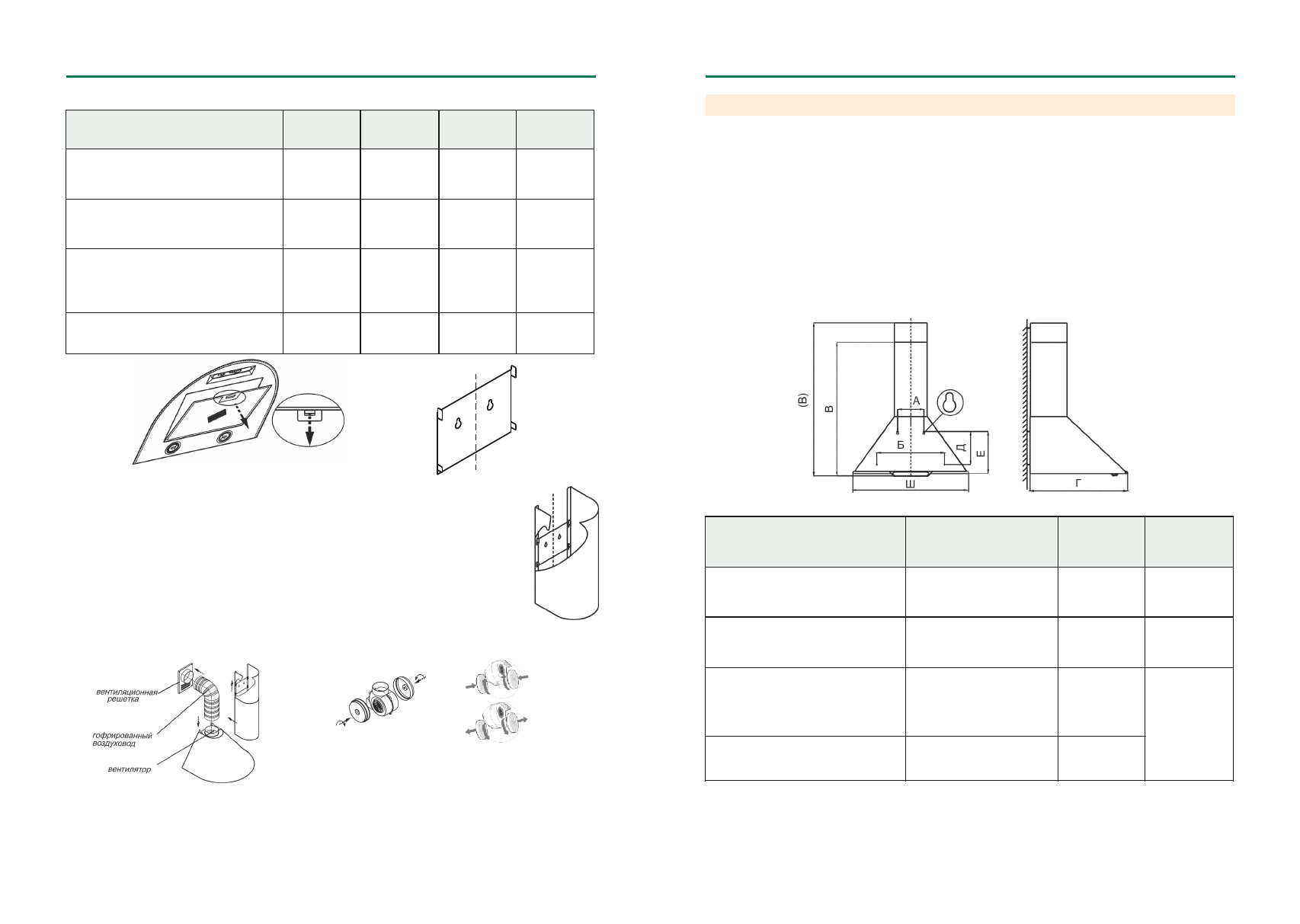 вентиляционная решетка

гофрированный воздуховод

вентилятор

(В)

В

А

Б

Д

Е

Ш

Г