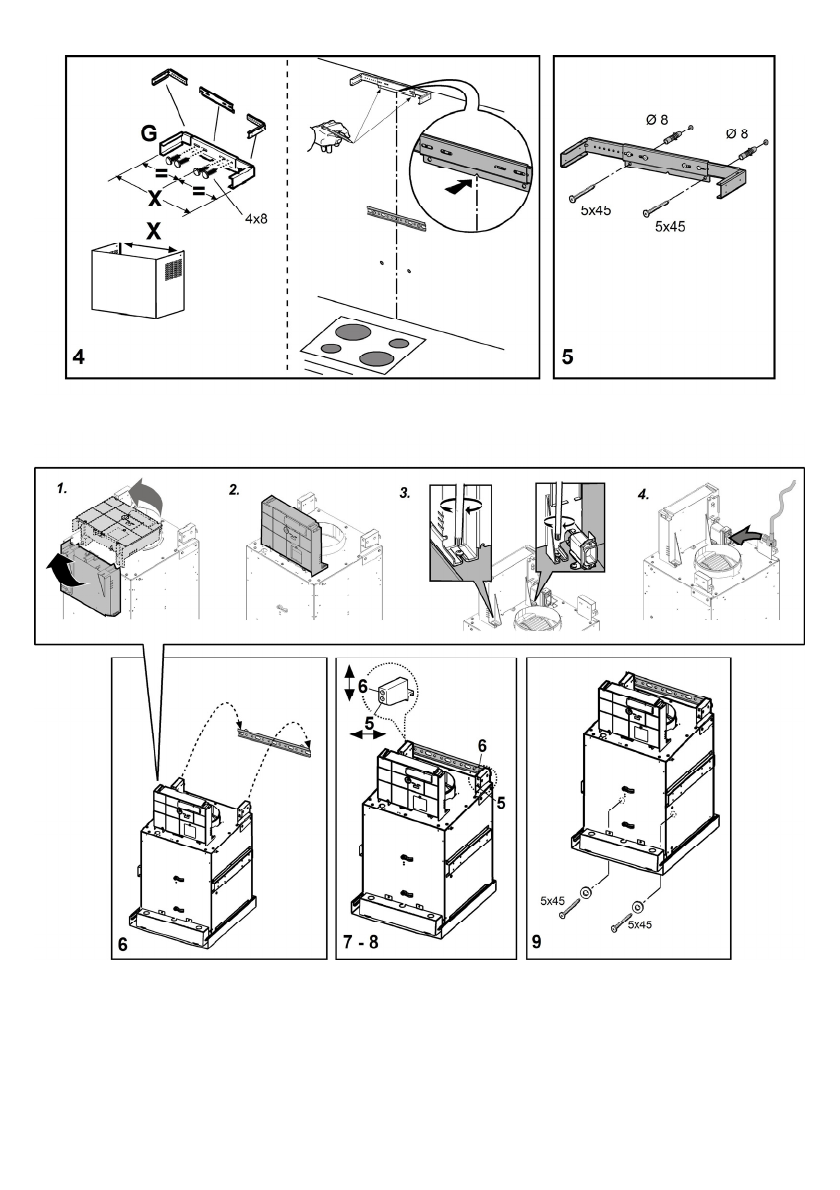 G
=
X
=
4x8
X
4

Ø 8
Ø 8
5x45
5x45
5

1.
2.
3.
4.

6

6
5
6
5
7 - 8

5x45
5x45
9