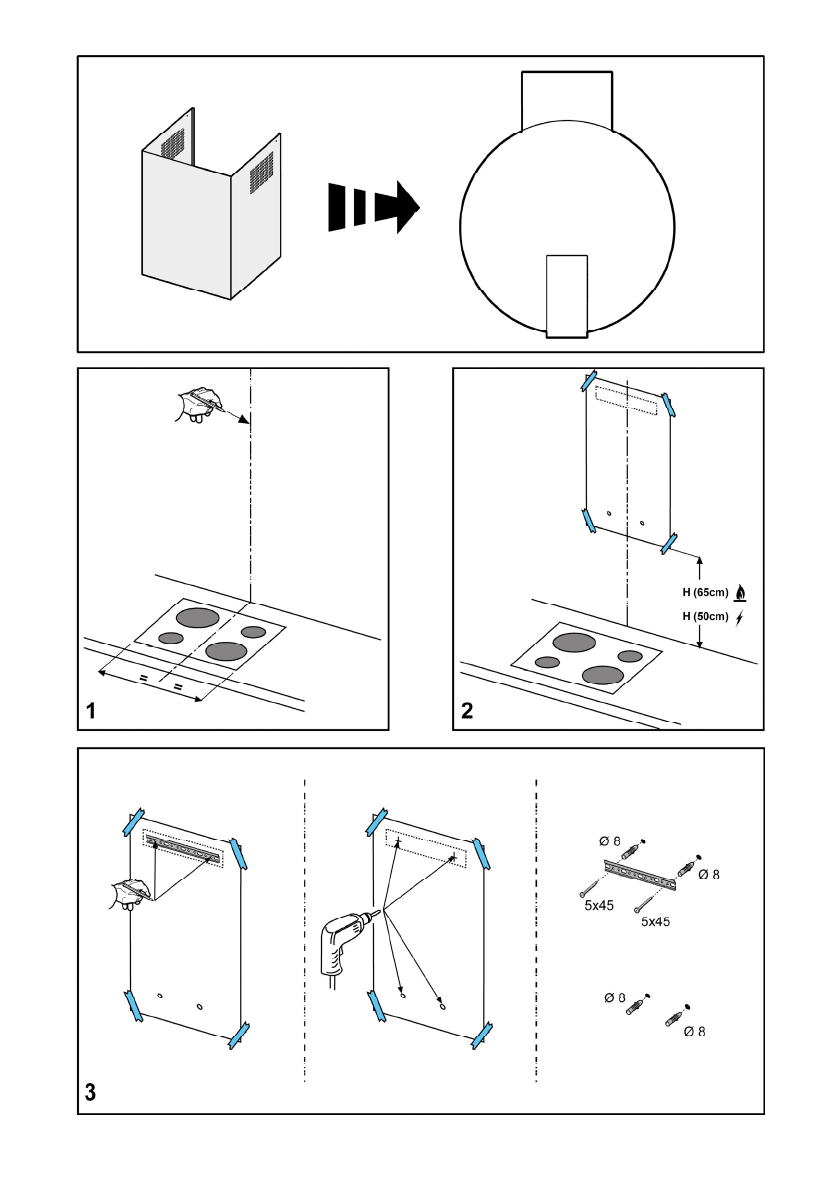 =
=
1

H (65cm)
H (50cm)
2

Ø 8
Ø 8
5x45
5x45
Ø 8
Ø 8
3