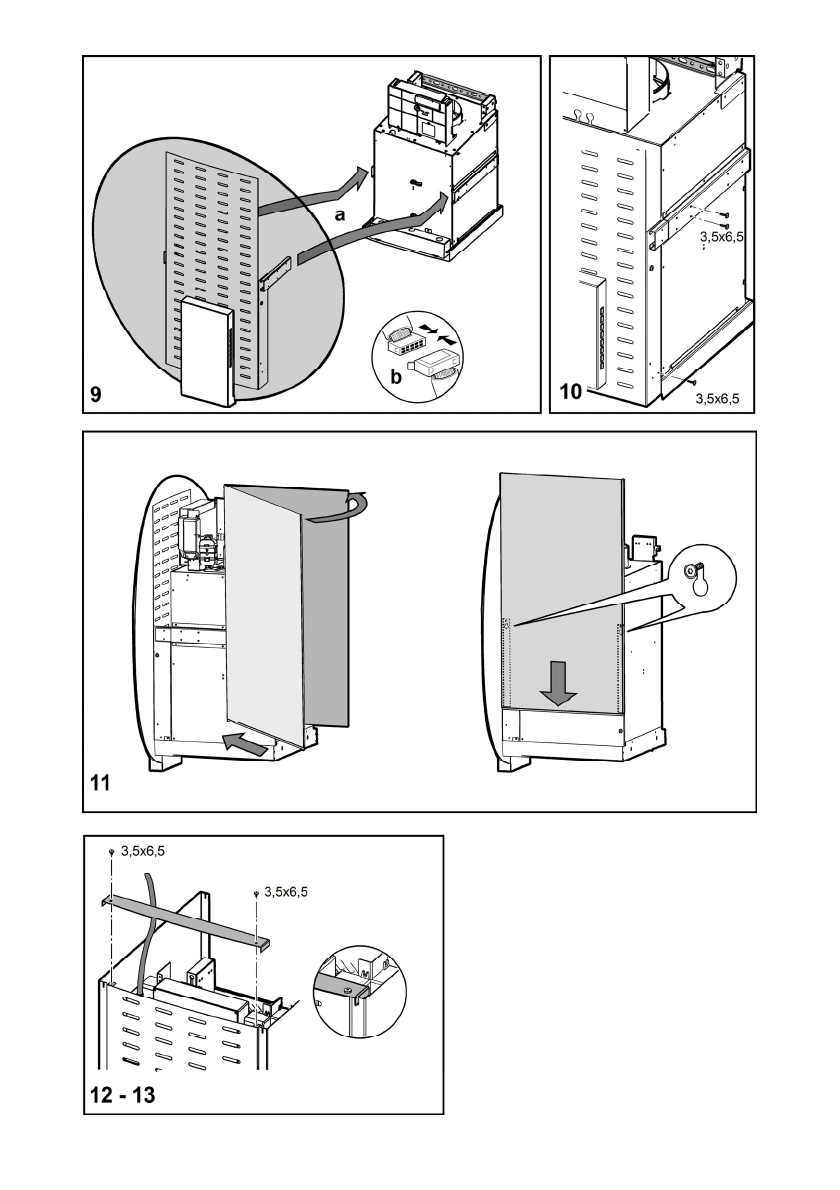 a

b

9

3,5x6,5

10

3,5x6,5

11

3,5x6,5

3,5x6,5

12 - 13