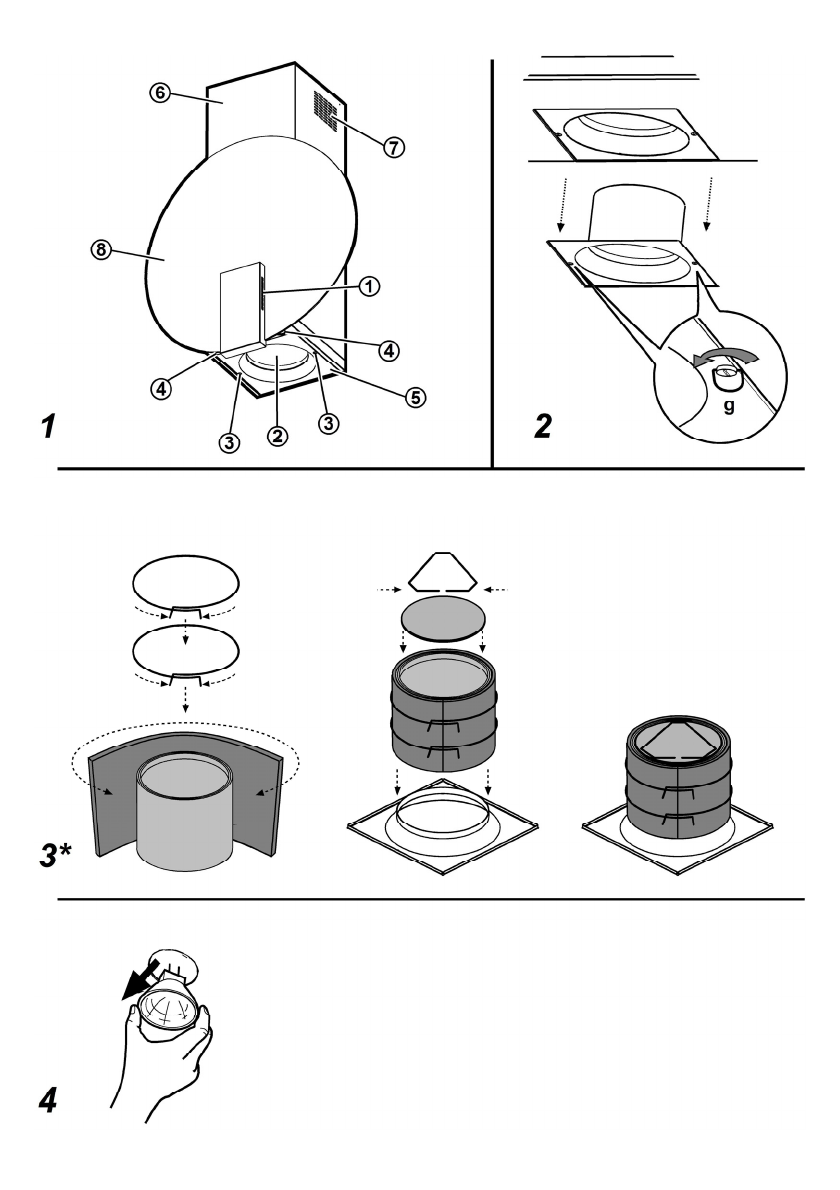 ⑥
⑦
⑧
①
④
④
⑤
③
②
③
1

g
2

3*

4