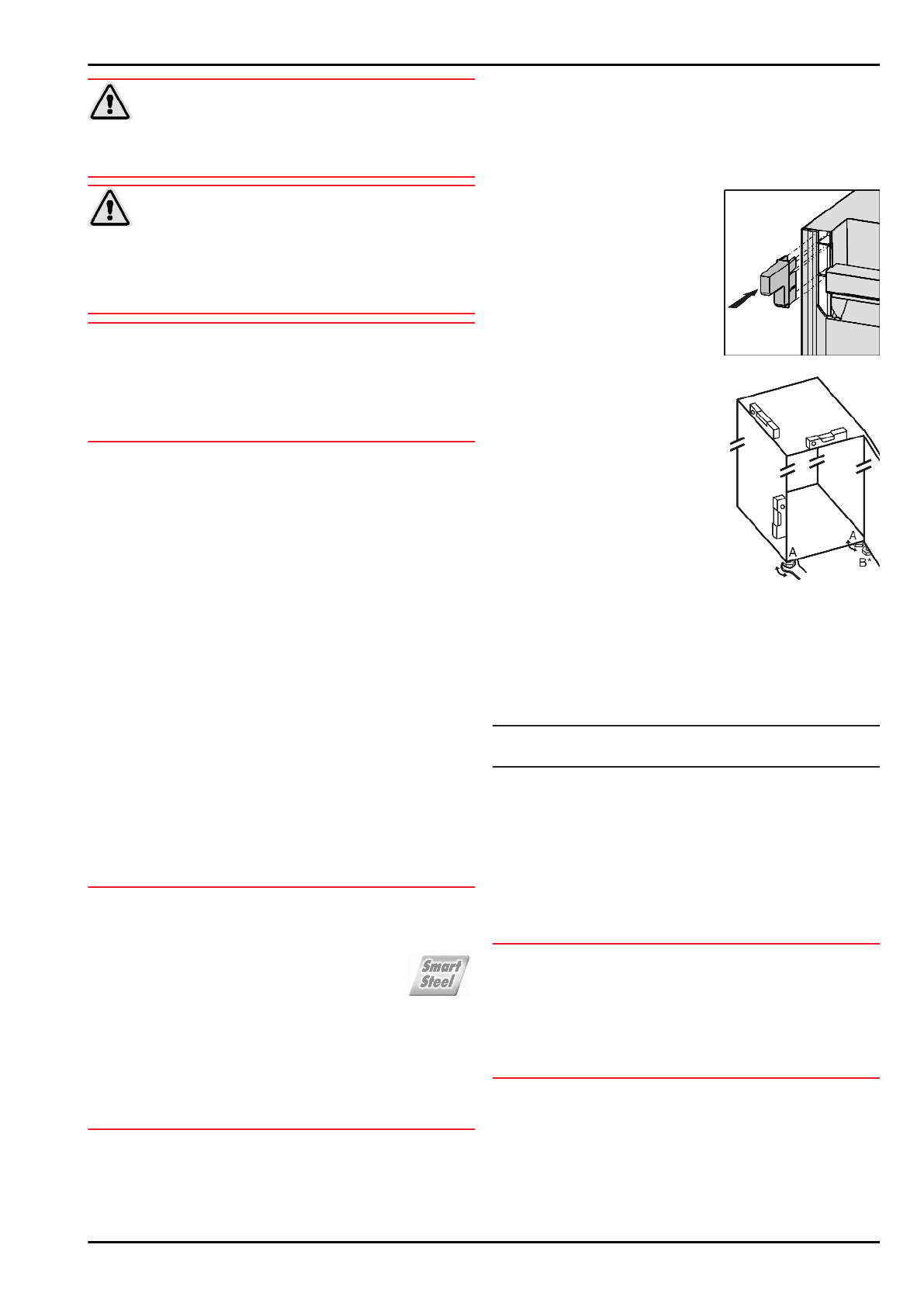 Smart Steel

A

A

B*