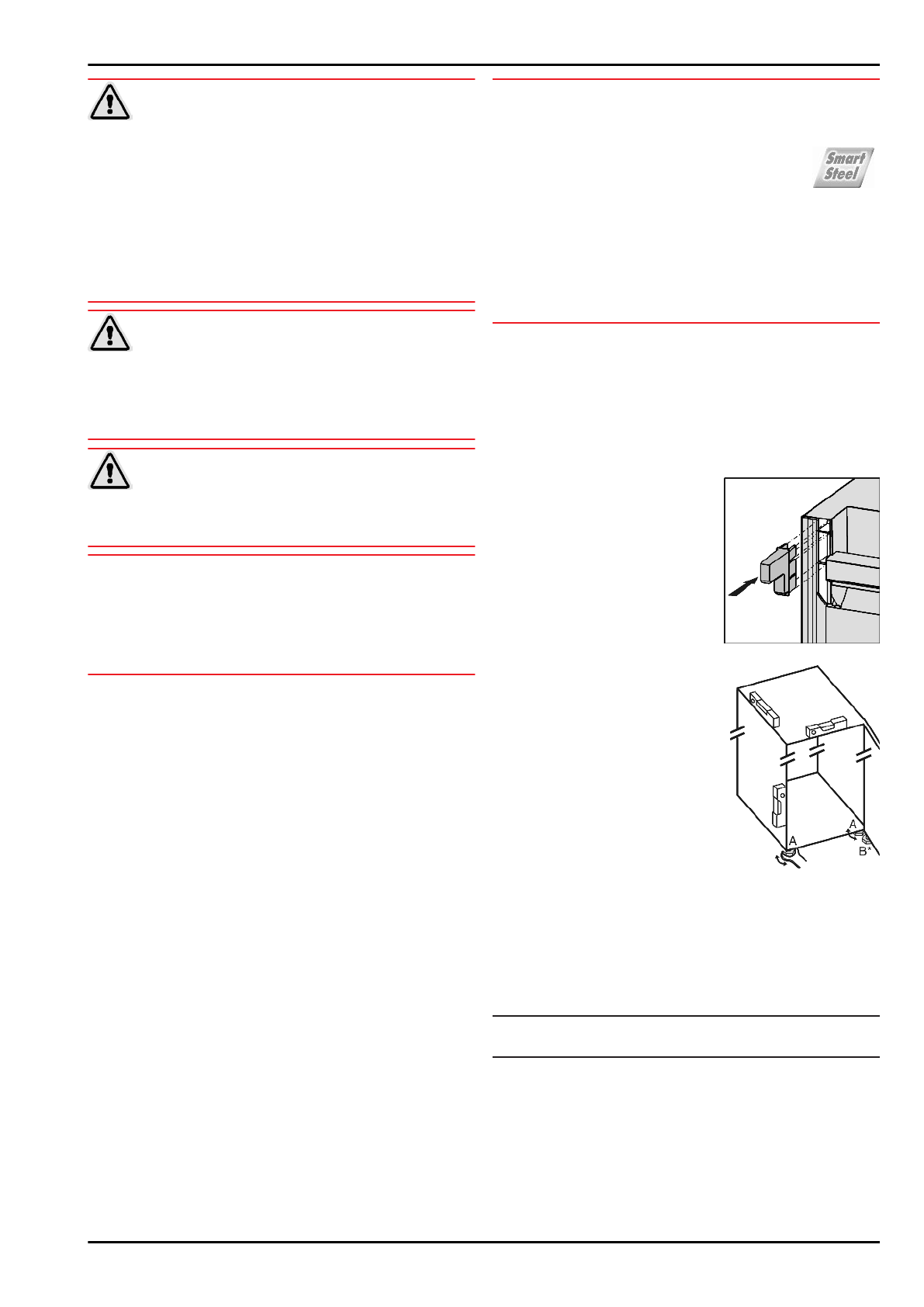 Smart Steel

A

A

B*