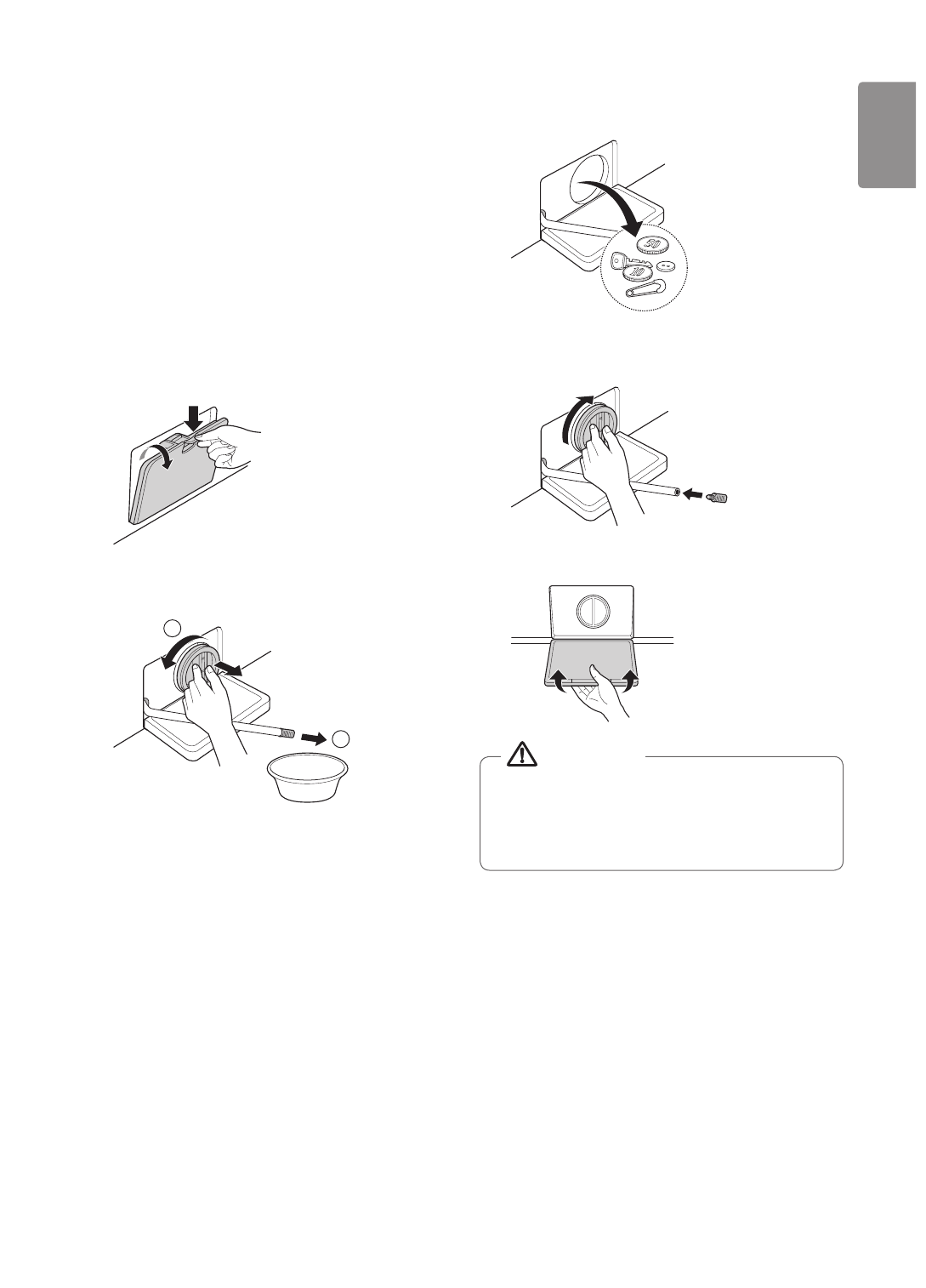 50

10