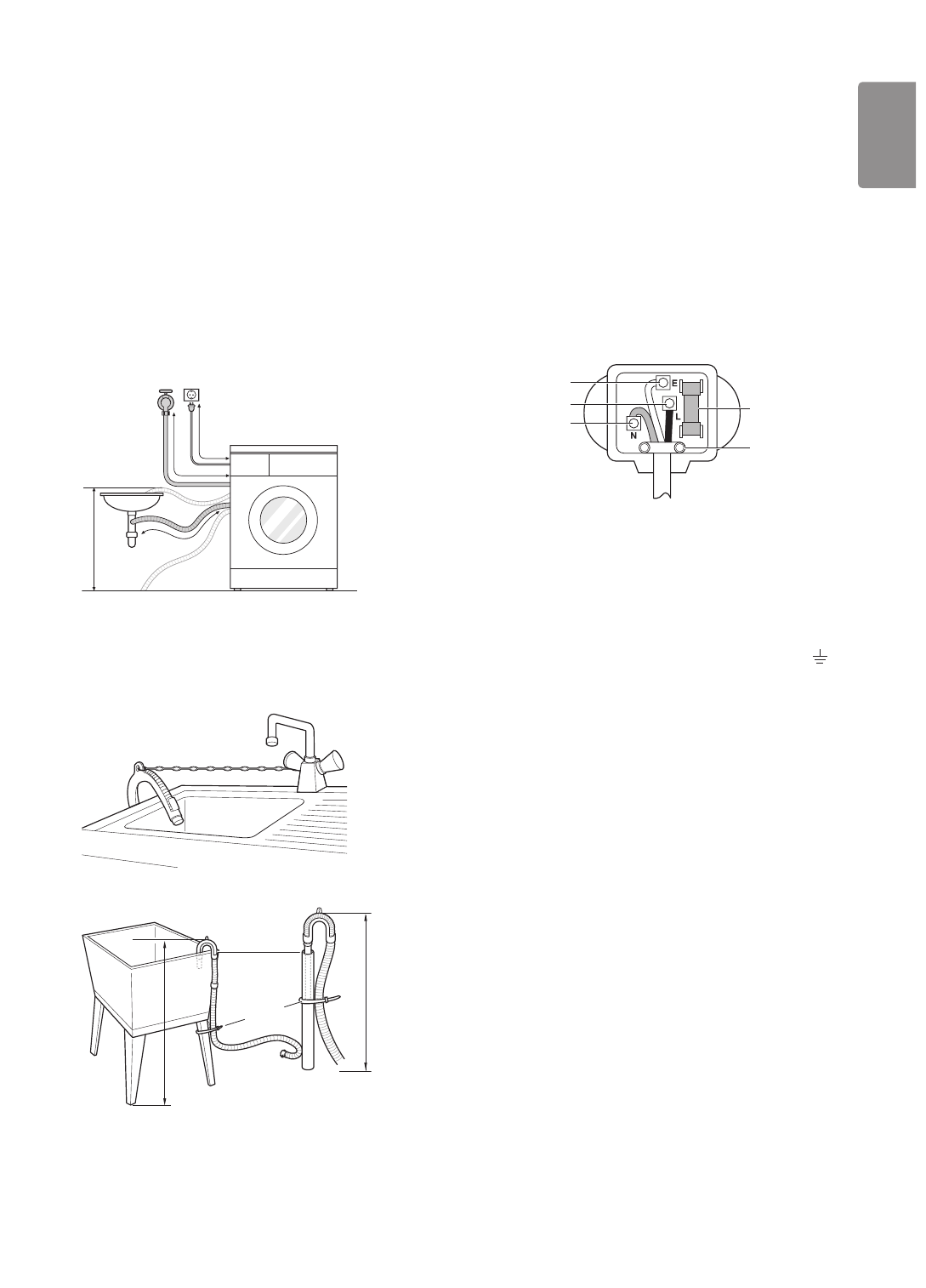 E
L
N