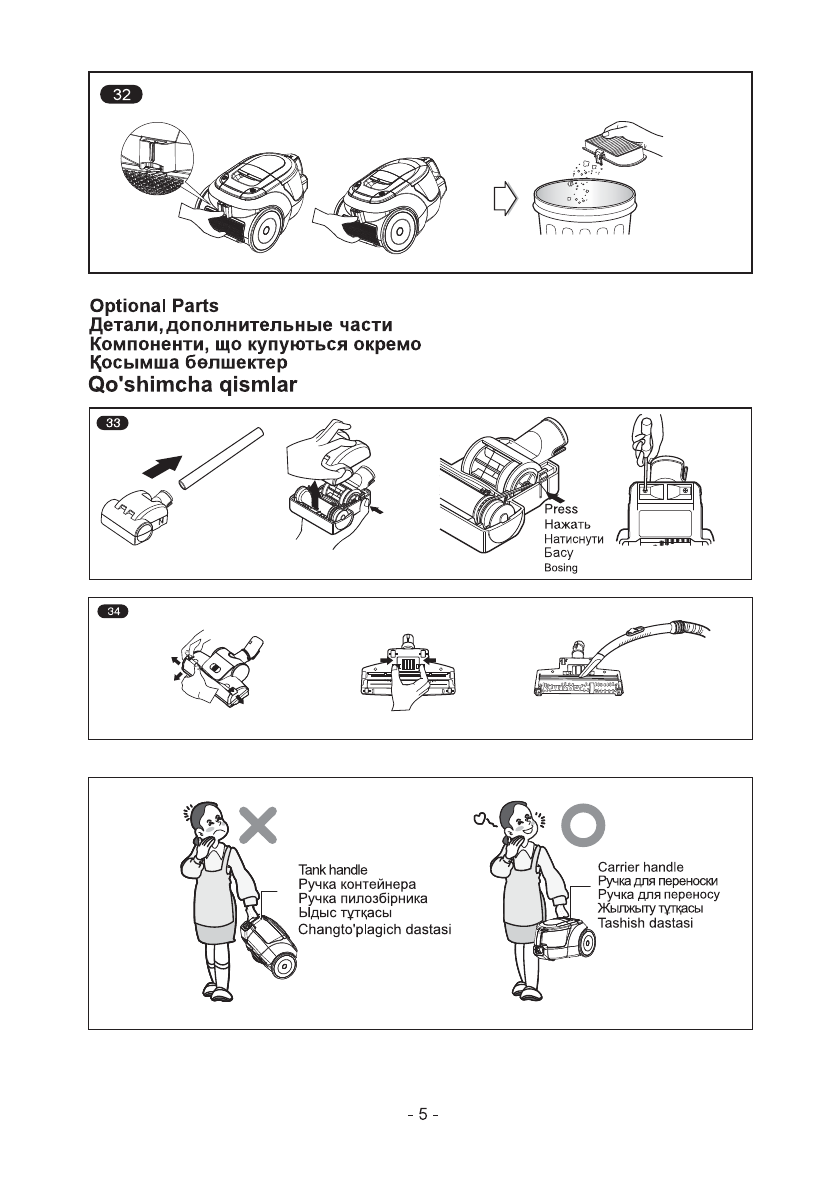 32

Optional Parts
Детали, дополнительные части
Компоненти, що купуються окремо
Қосымша бөлшектер
Qo'shimcha qismlar

33

Press
Нажать
Натиснути
Басу
Bosing

34

Tank handle
Ручка контейнера
Ручка пилозбірника
Ыдыс тұтқасы
Changto'plagich dastasi

Carrier handle
Ручка для переноски
Ручка для переносу
Жылжыту тұтқасы
Tashish dastasi

- 5 -