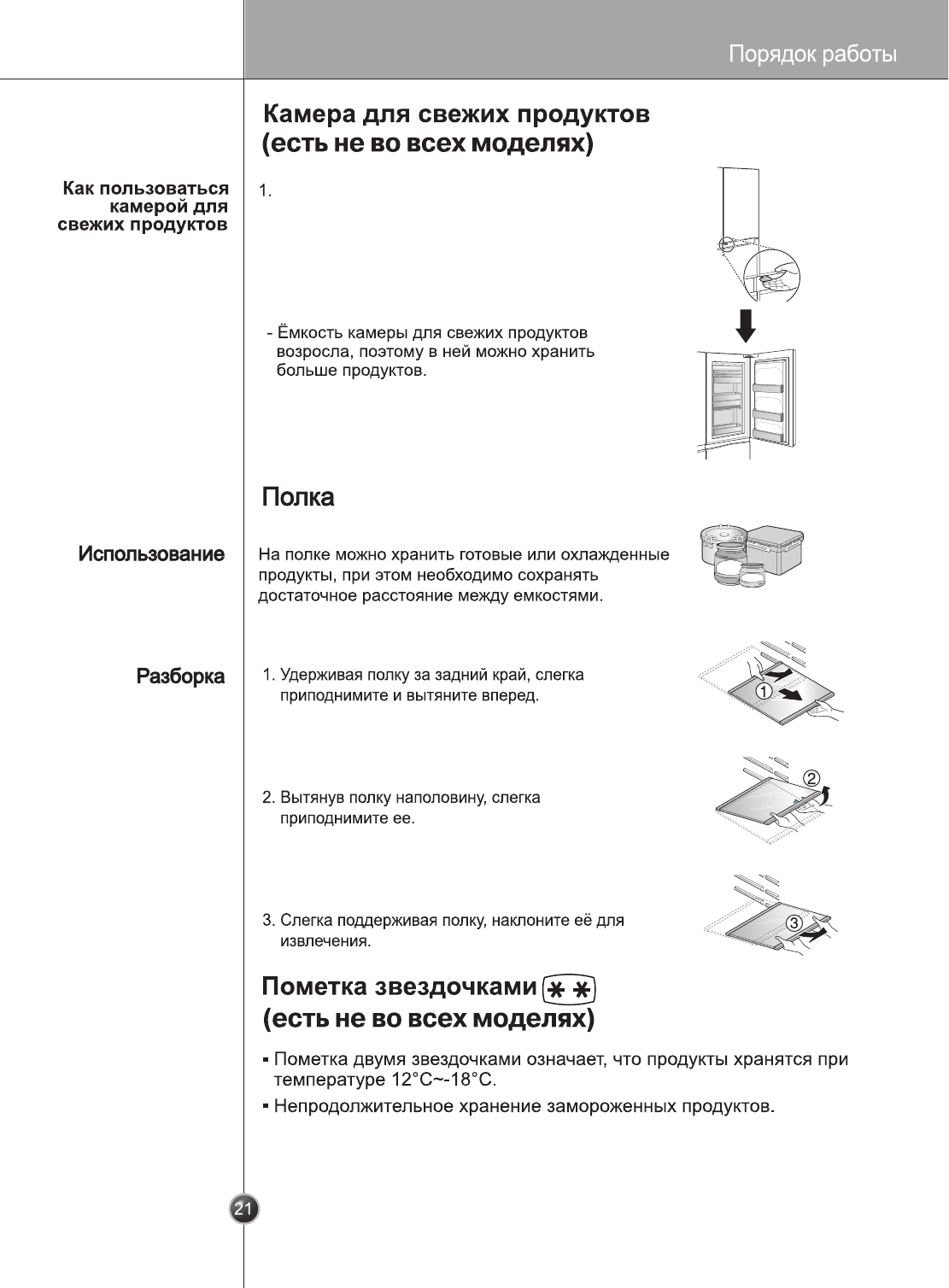 Порядок работы

Камера для свежих продуктов (есть не во всех моделях)

Как пользоваться камерой для свежих продуктов

1.

- Ёмкость камеры для свежих продуктов возросла, поэтому в ней можно хранить больше продуктов.

Полка

Использование

На полке можно хранить готовые или охлажденные продукты, при этом необходимо сохранять достаточное расстояние между емкостями.

Разборка

1. Удерживая полку за задний край, слегка приподнимите и вытяните вперед.

①

2. Вытянув полку наполовину, слегка приподнимите ее.

②

3. Слегка поддерживая полку, наклоните её для извлечения.

③

Пометка звездочками ✱✱ (есть не во всех моделях)

▪ Пометка двумя звездочками означает, что продукты хранятся при температуре 12°C~-18°C.

▪ Непродолжительное хранение замороженных продуктов.

21