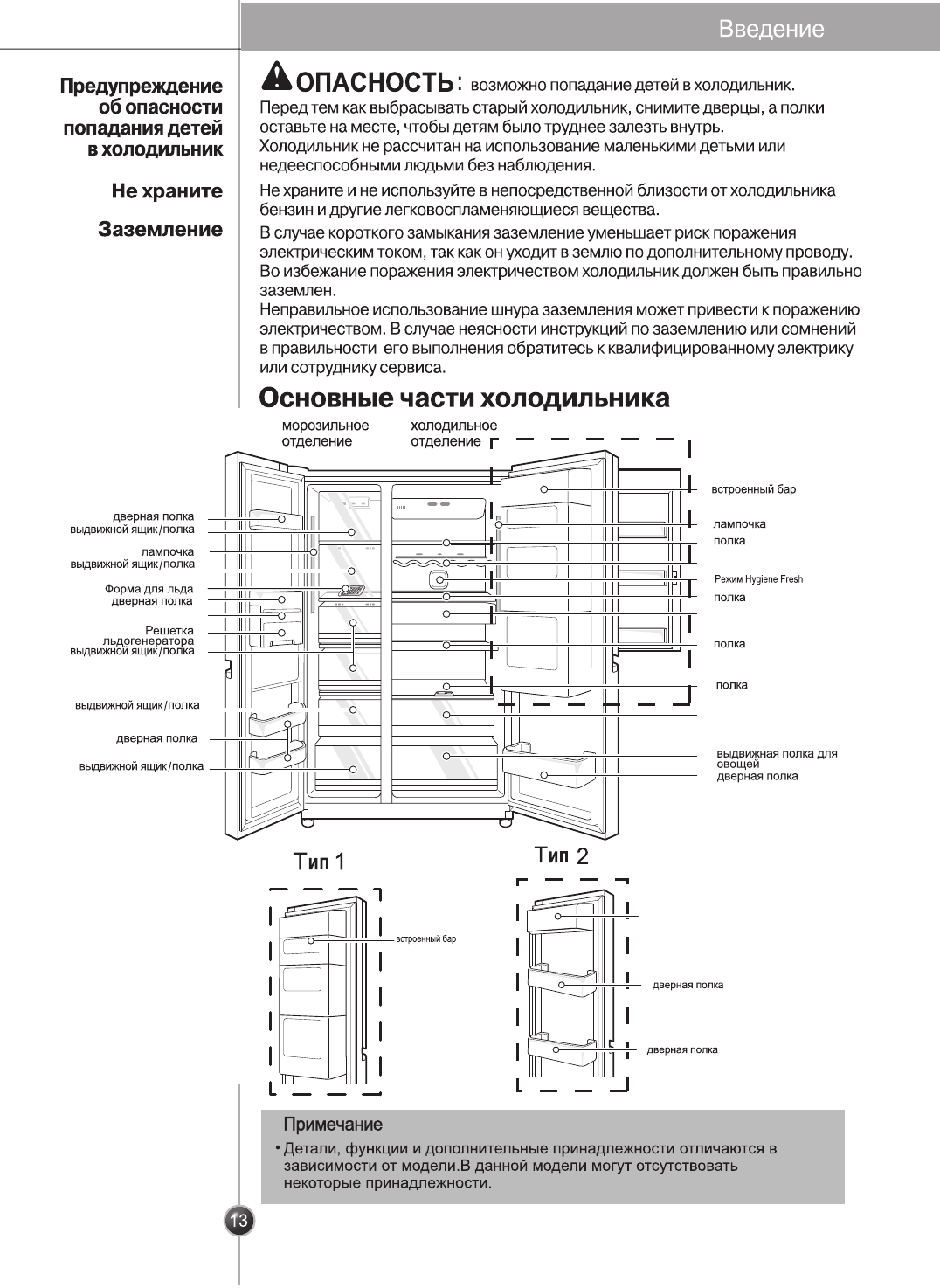 Введение

Предупреждение об опасности попадания детей в холодильник

ОПАСНОСТЬ: возможно попадание детей в холодильник.
Перед тем как выбрасывать старый холодильник, снимите дверцы, а полки оставьте на месте, чтобы детям было труднее залезть внутрь.
Холодильник не рассчитан на использование маленькими детьми или недееспособными людьми без наблюдения.

Не храните

Не храните и не используйте в непосредственной близости от холодильника бензин и другие легковоспламеняющиеся вещества.

Заземление

В случае короткого замыкания заземление уменьшает риск поражения электрическим током, так как он уходит в землю по дополнительному проводу. Во избежание поражения электричеством холодильник должен быть правильно заземлен.
Неправильное использование шнура заземления может привести к поражению электричеством. В случае неясности инструкций по заземлению или сомнений в правильности его выполнения обратитесь к квалифицированному электрику или сотруднику сервиса.

Основные части холодильника

морозильное отделение
холодильное отделение

дверная полка
выдвижной ящик/полка
лампочка
выдвижной ящик/полка
Форма для льда
дверная полка
Решетка льдогенератора
выдвижной ящик/полка
выдвижной ящик/полка
дверная полка
выдвижной ящик/полка

встроенный бар
лампочка
полка
Режим Hygiene Fresh
полка
полка
полка
выдвижная полка для овощей
дверная полка

Тип 1
встроенный бар

Тип 2
дверная полка
дверная полка

Примечание
• Детали, функции и дополнительные принадлежности отличаются в зависимости от модели.В данной модели могут отсутствовать некоторые принадлежности.

13