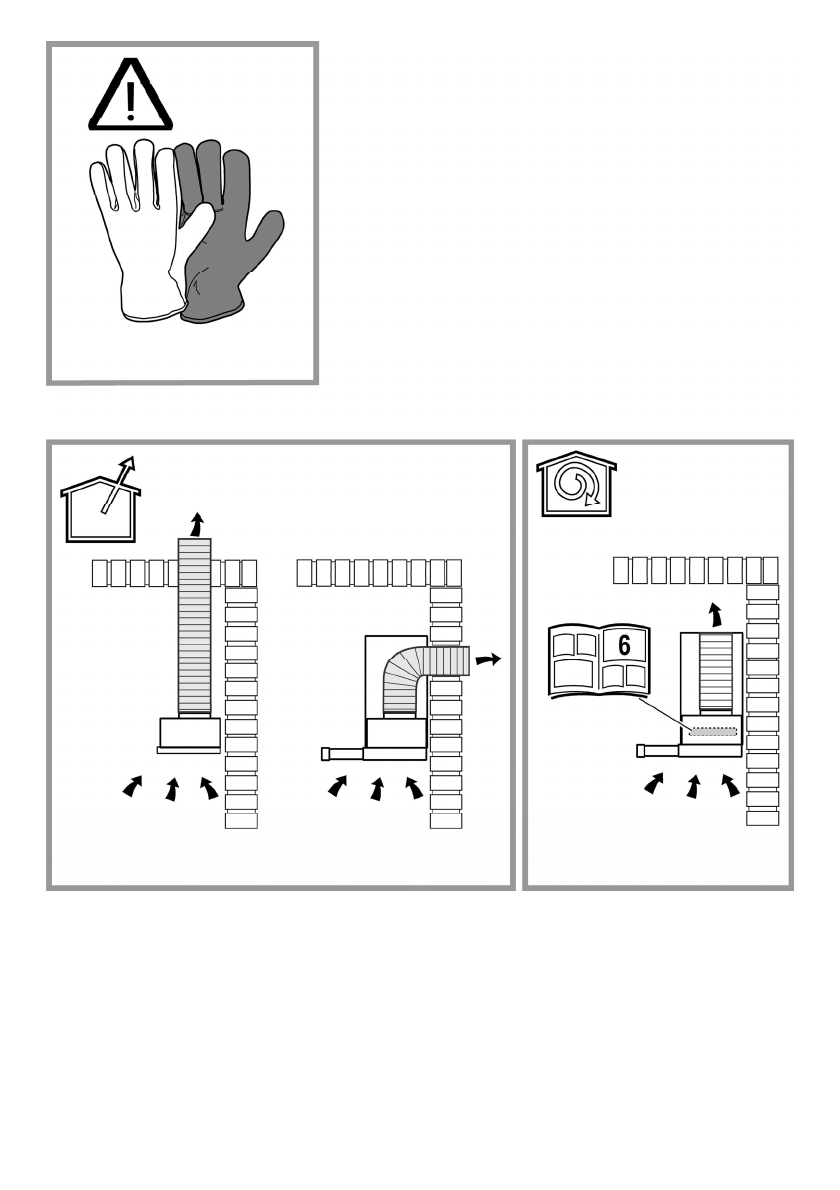 6