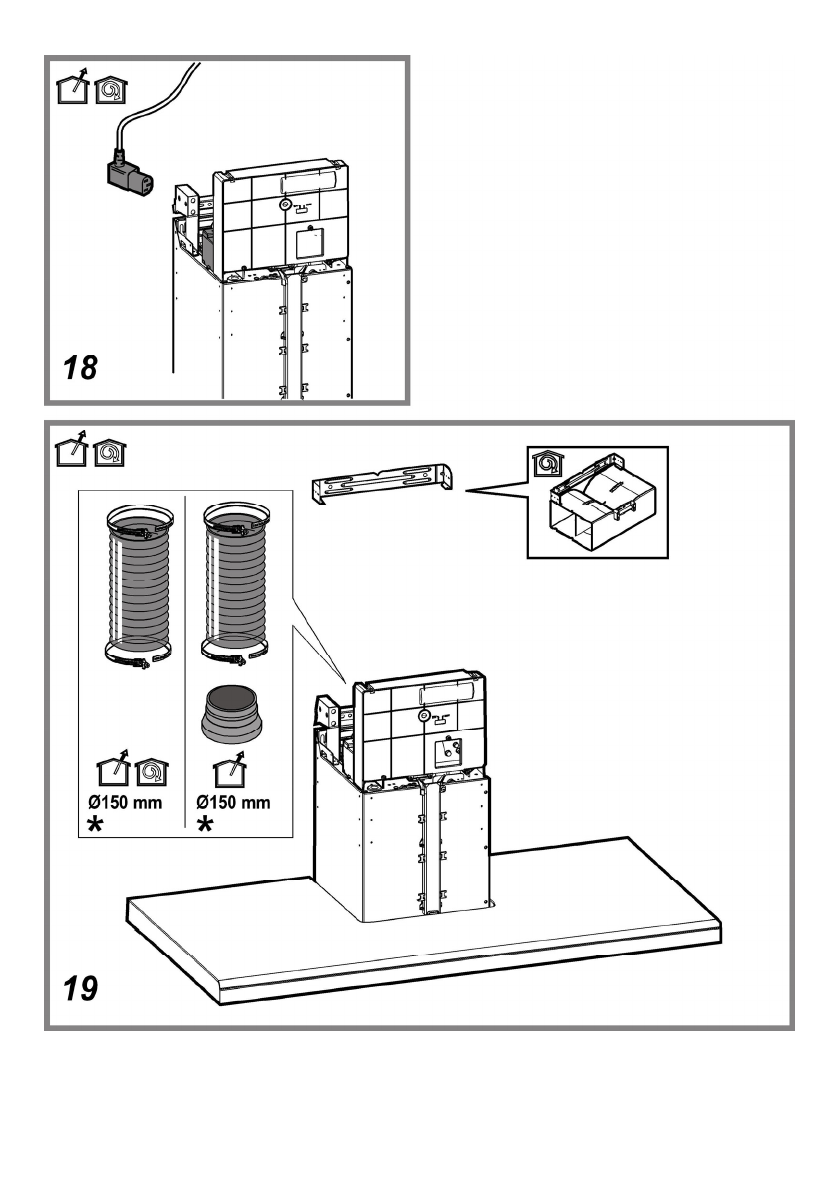 18

Ø150 mm
*

Ø150 mm
*

19