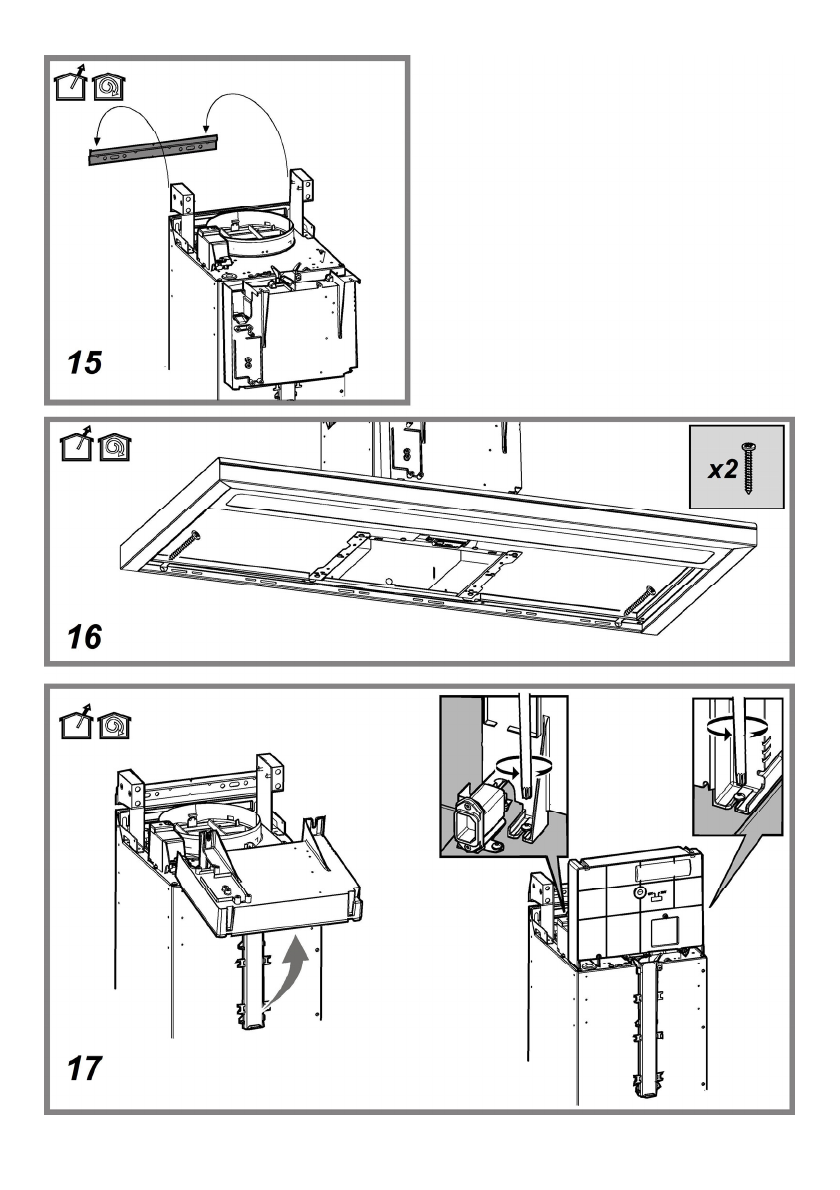 15

x2

16

17