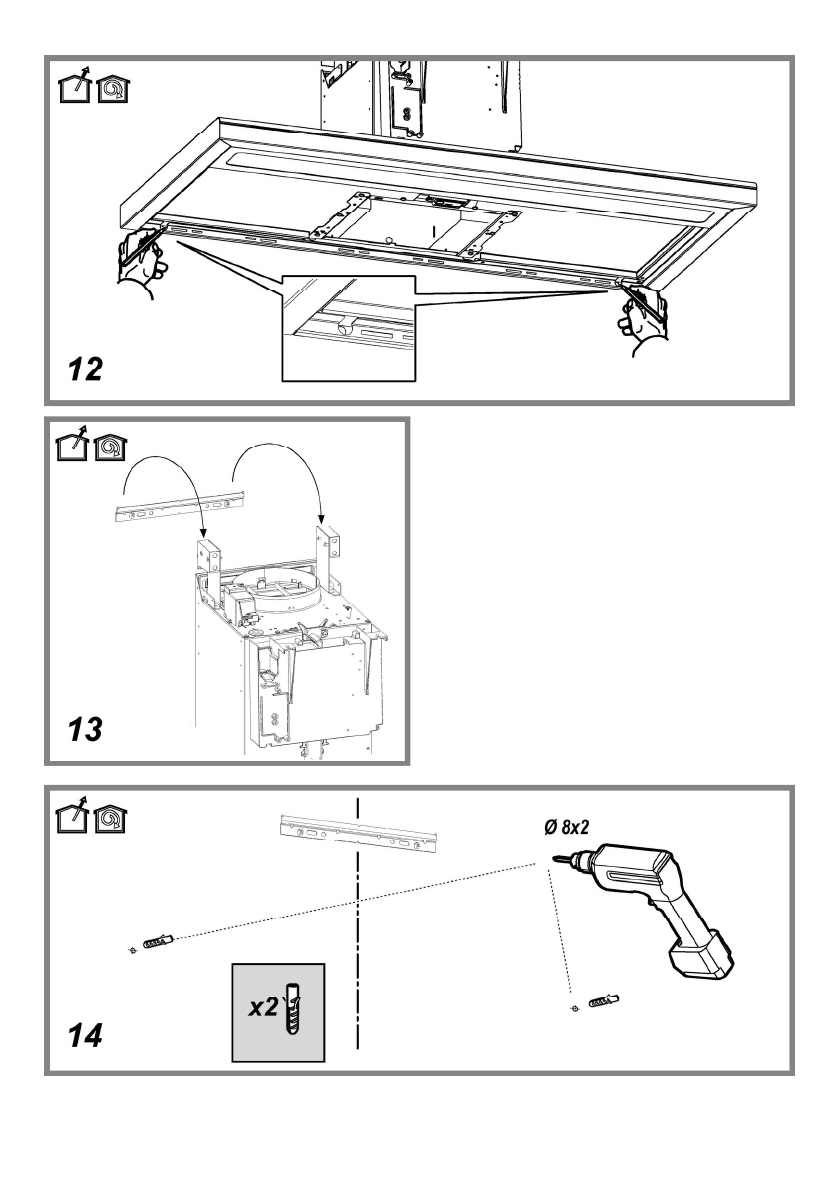 12

13

Ø 8x2

x2

14