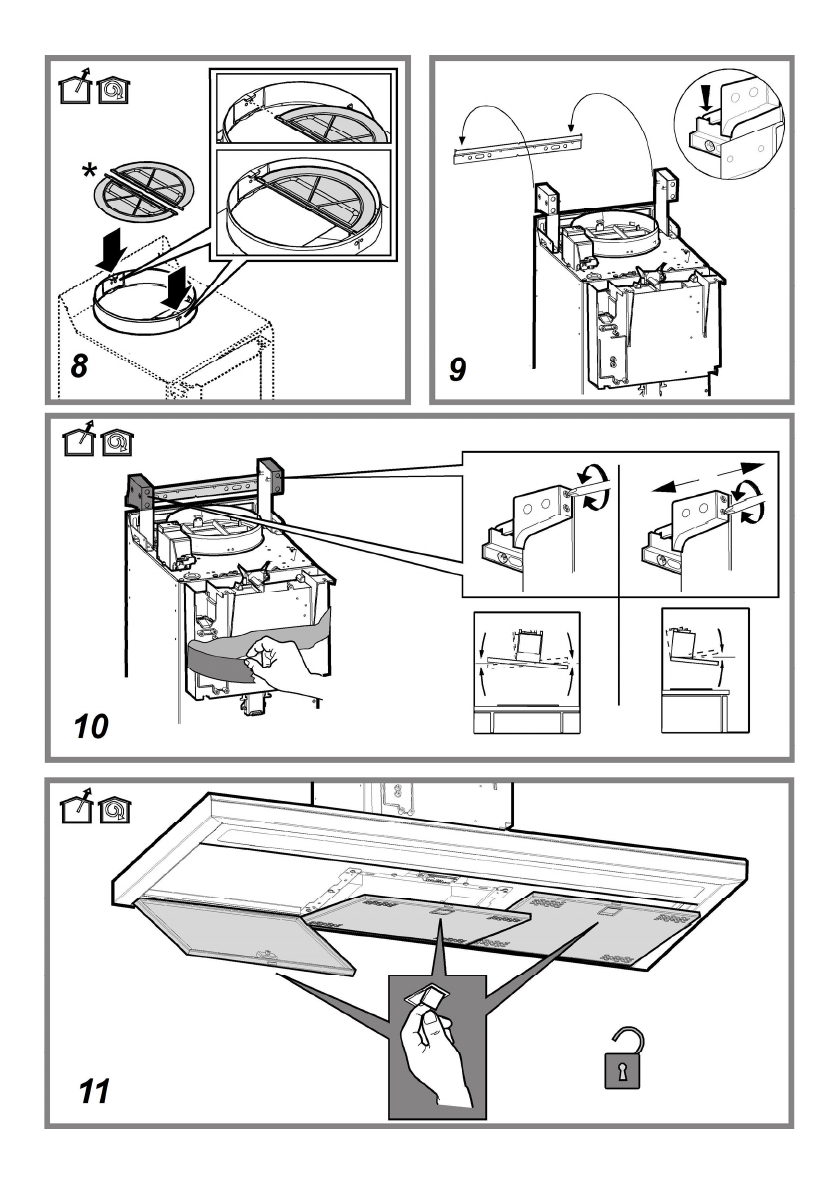 *

8

9

10

11