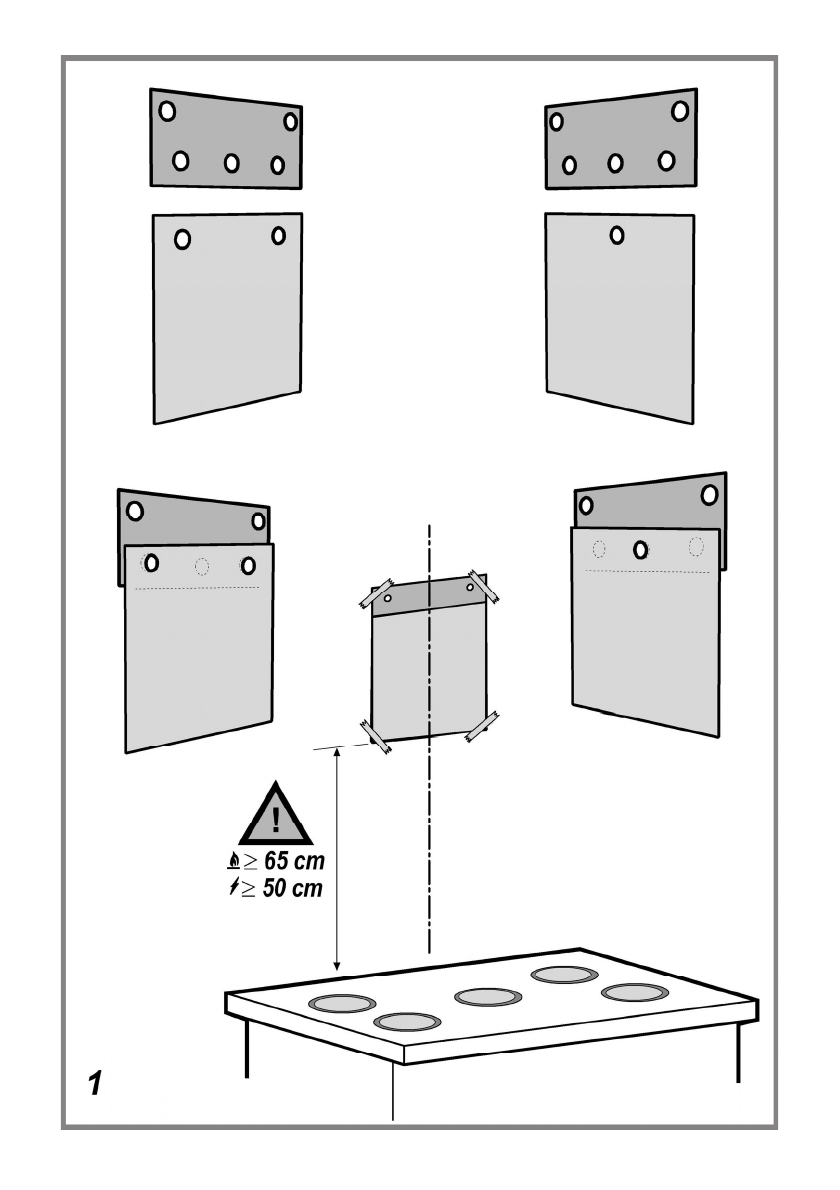 !
$\geq$ 65 cm
$\geq$ 50 cm

1