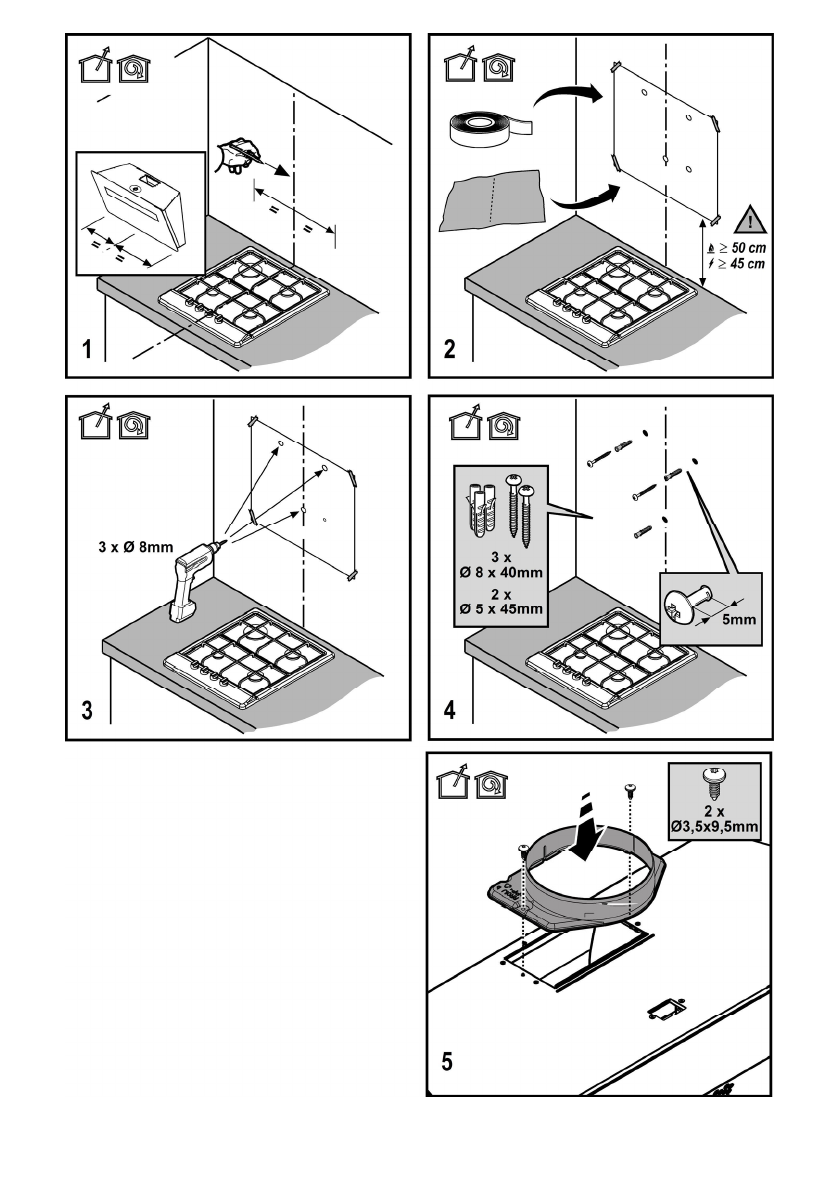 =
=
=
=
1

≥ 50 cm
≥ 45 cm
2

3 x Ø 8mm
3

3 x
Ø 8 x 40mm
2 x
Ø 5 x 45mm
5mm
4

2 x
Ø3,5x9,5mm
5