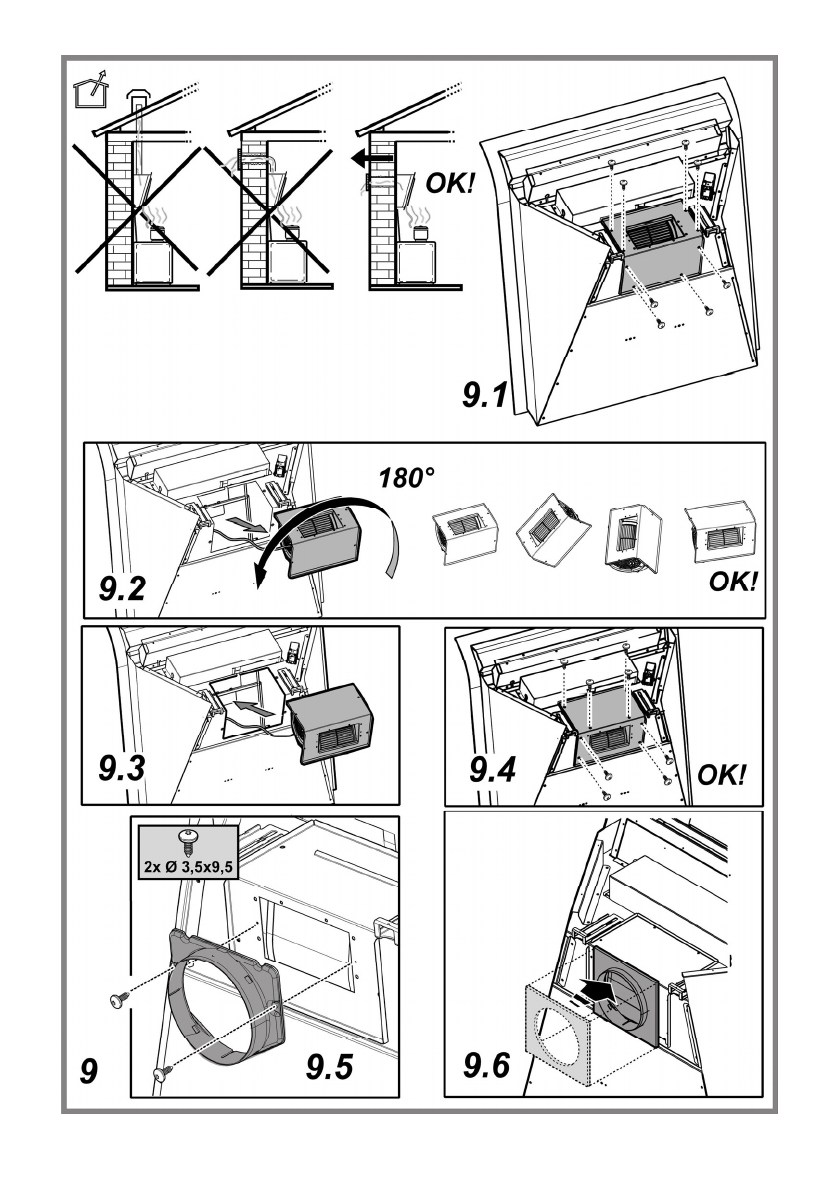 OK!

9.1

180°

9.2

OK!

9.3

9.4

OK!

2x Ø 3,5x9,5

9

9.5

9.6