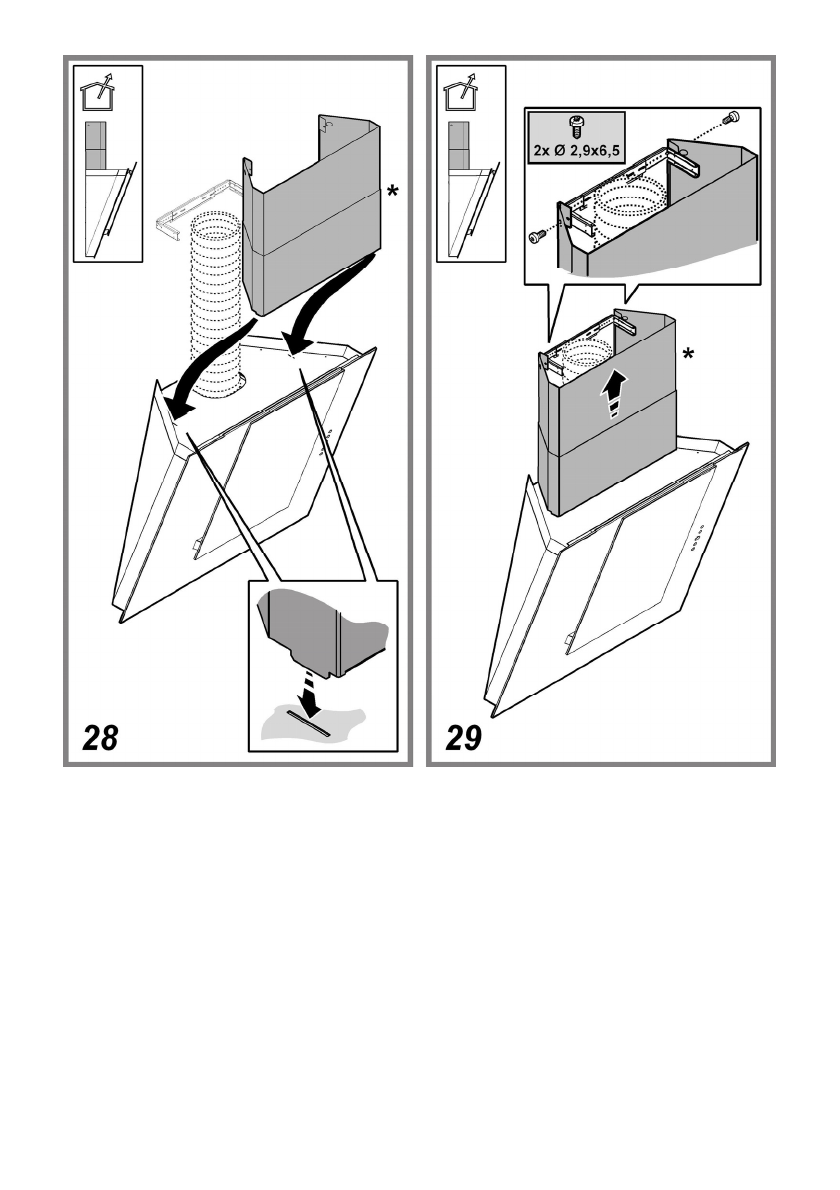 *

28

2x Ø 2,9x6,5

*

29