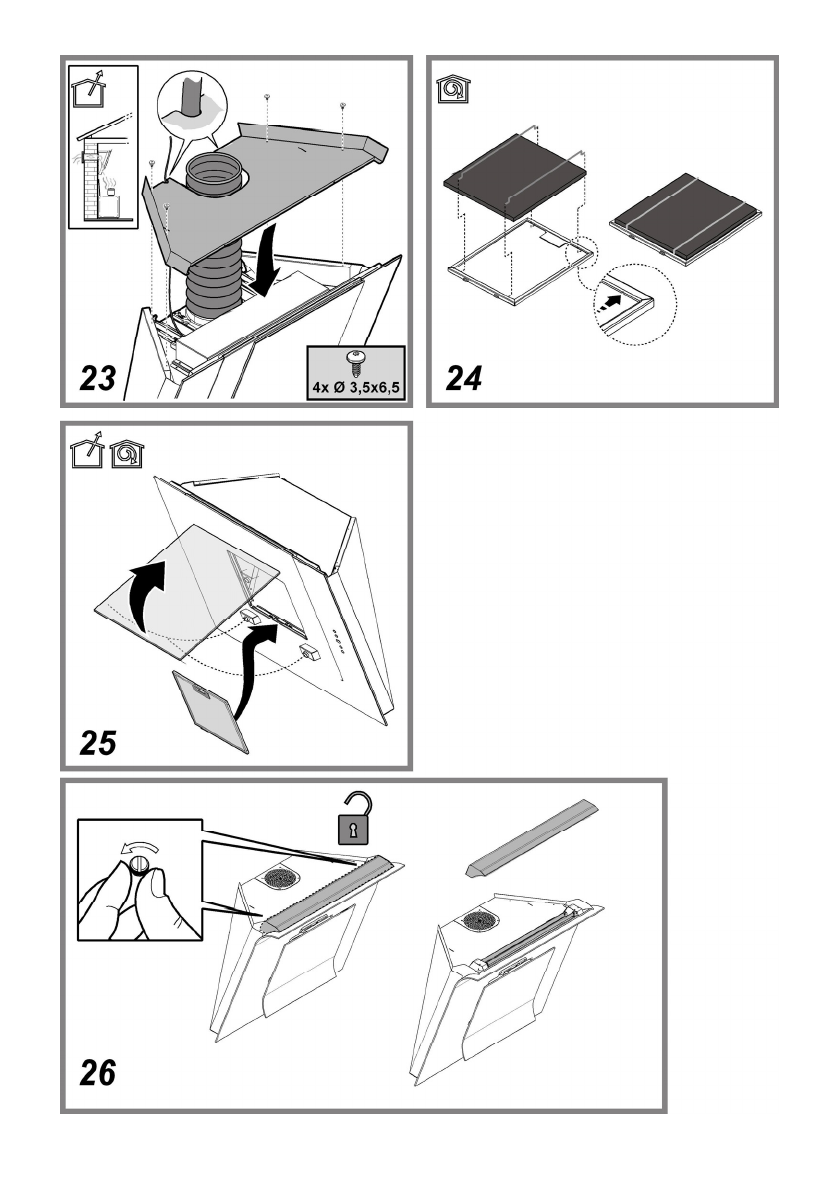 23

4x Ø 3,5x6,5

24

25

26